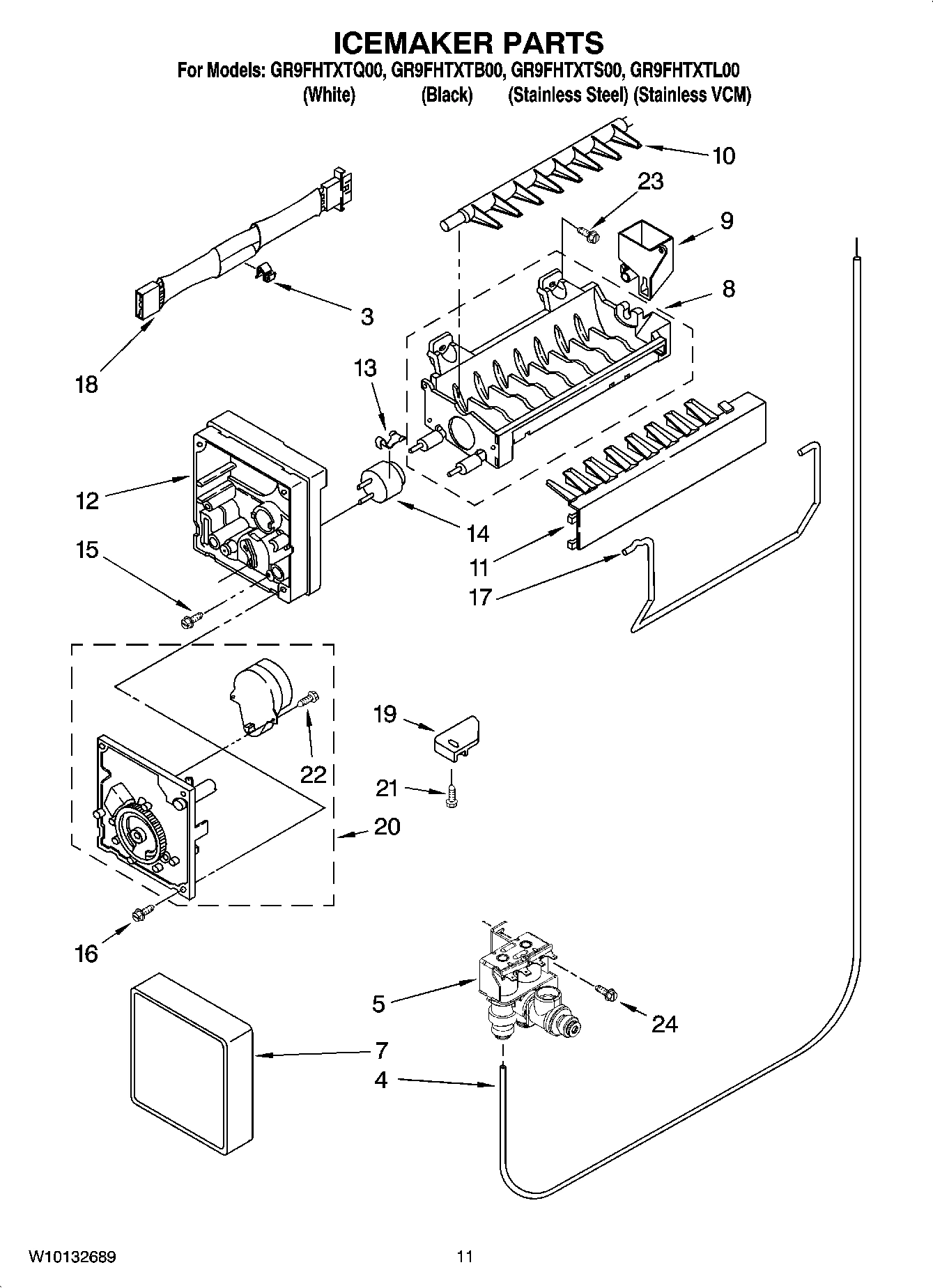 ICEMAKER PARTS
For Models: GR9FHTXTQ00, GR9FHTXTB00, GR9FHTXTS00, GR9FHTXTL00
(White) (Black) (Stainless Steel) (Stainless VCM)

10
23
9
8
3
18
13
12
14
15
11
17
19
22
21
20
16
5
24
7
4

W10132689
11