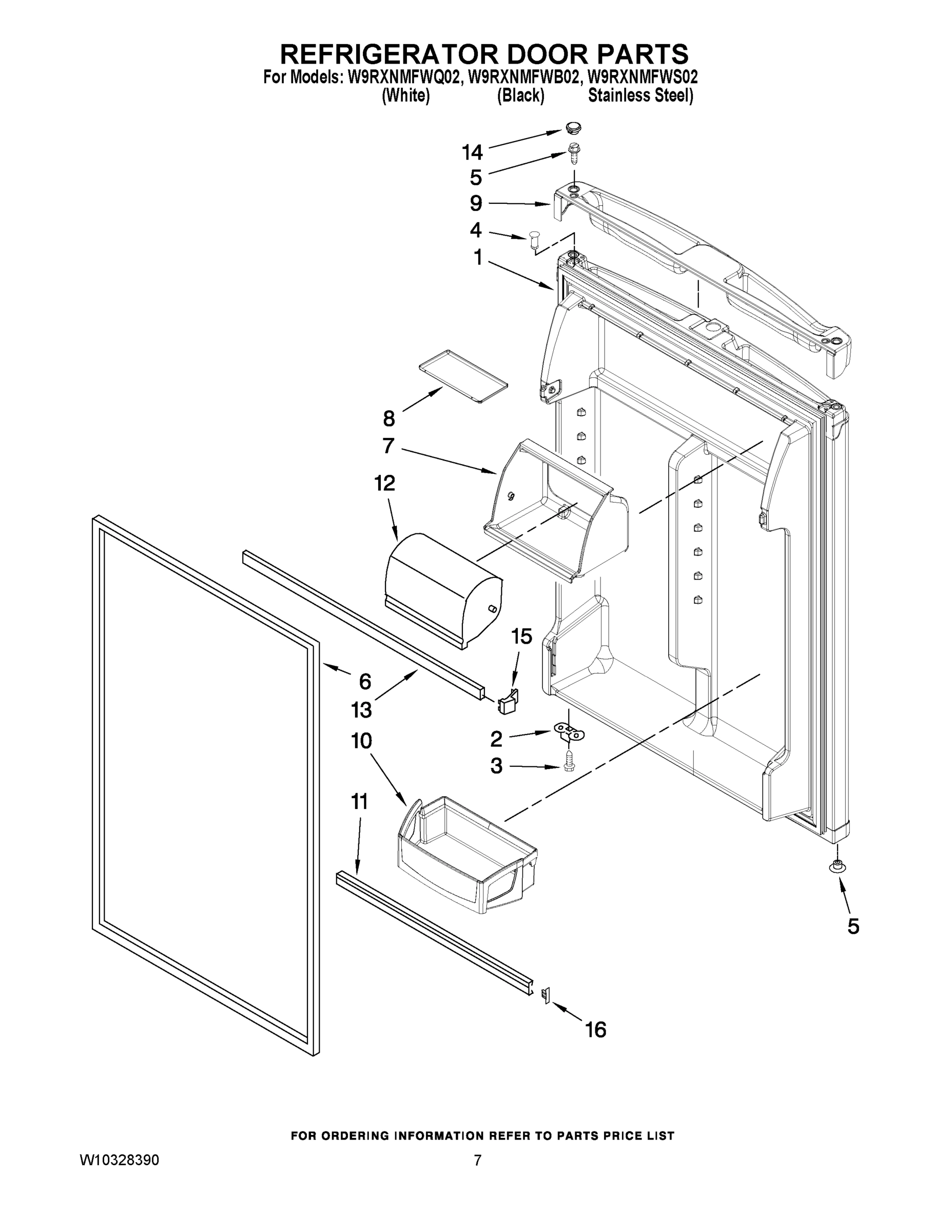 REFRIGERATOR DOOR PARTS

For Models: W9RXNMFWQ02, W9RXNMFWB02, W9RXNMFWS02
(White) (Black) Stainless Steel)

14
5
9
4
1
8
7
12
15
6
13
2
10
3
11
5
16

FOR ORDERING INFORMATION REFER TO PARTS PRICE LIST

W10328390

7