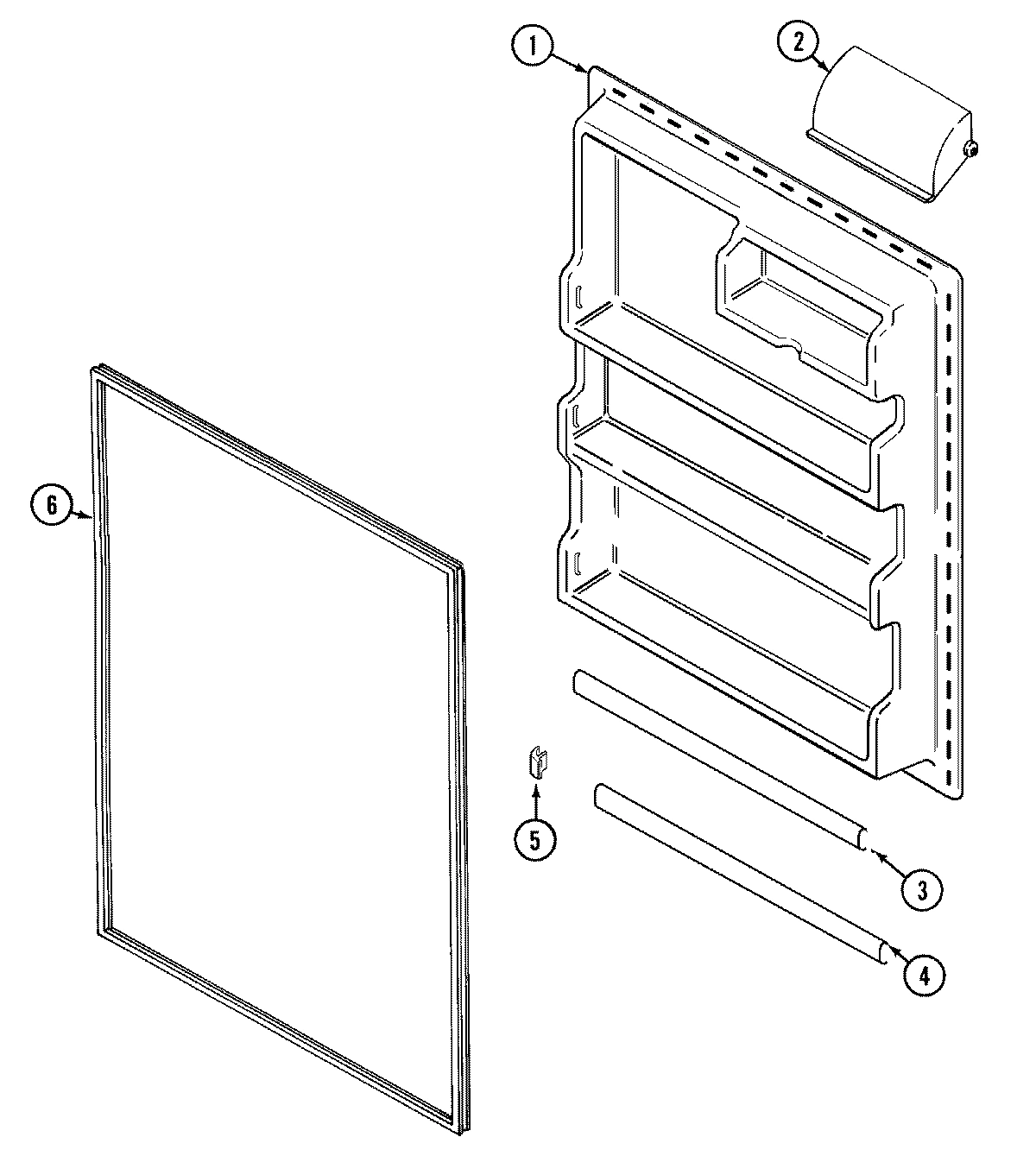 1

2

6

5

3

4