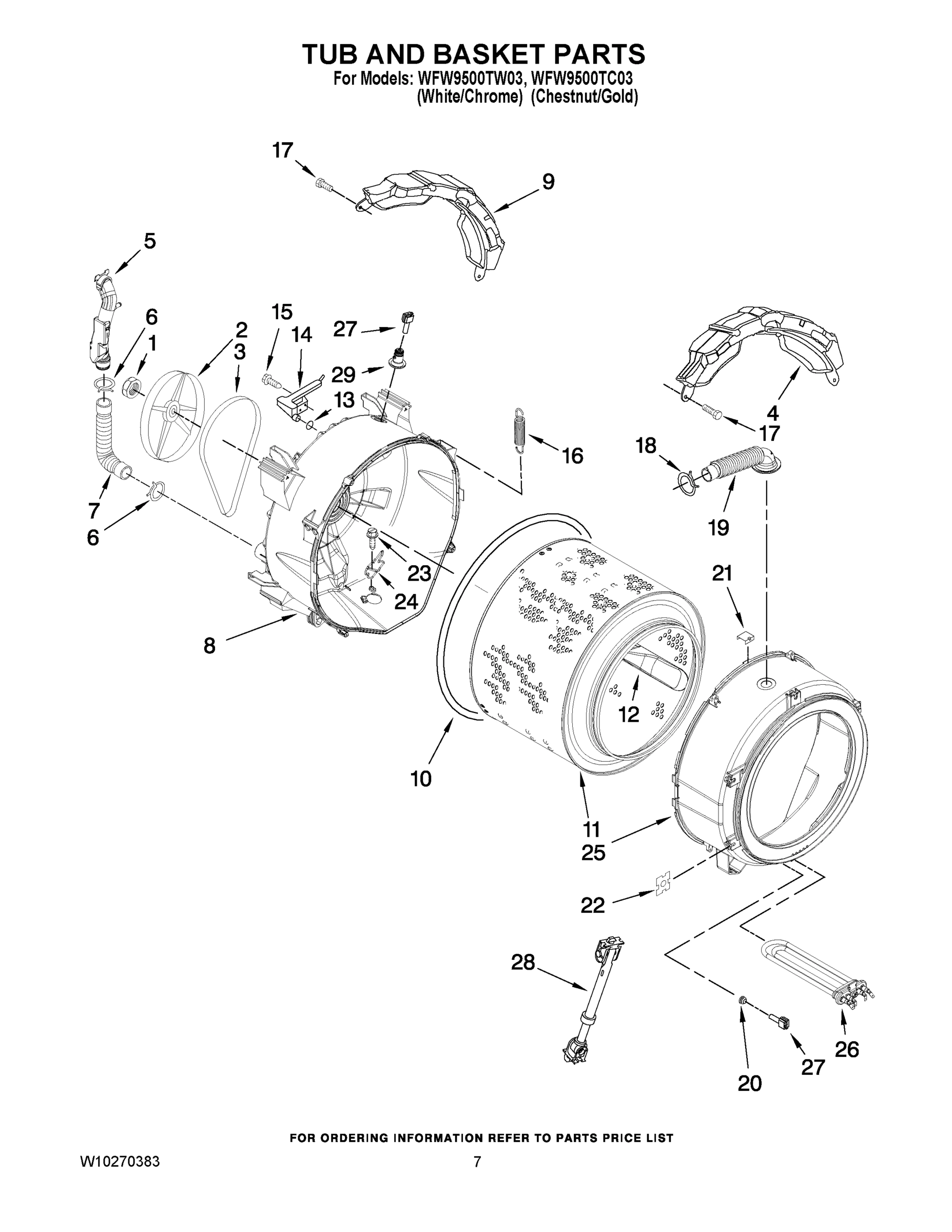 TUB AND BASKET PARTS
For Models: WFW9500TW03, WFW9500TC03
(White/Chrome) (Chestnut/Gold)

17
9
5
6
1
2
3
15
14
27
29
13
4
17
16
18
19
7
6
23
24
21
8
12
10
11
25
22
28
26
27
20

FOR ORDERING INFORMATION REFER TO PARTS PRICE LIST

W10270383
7