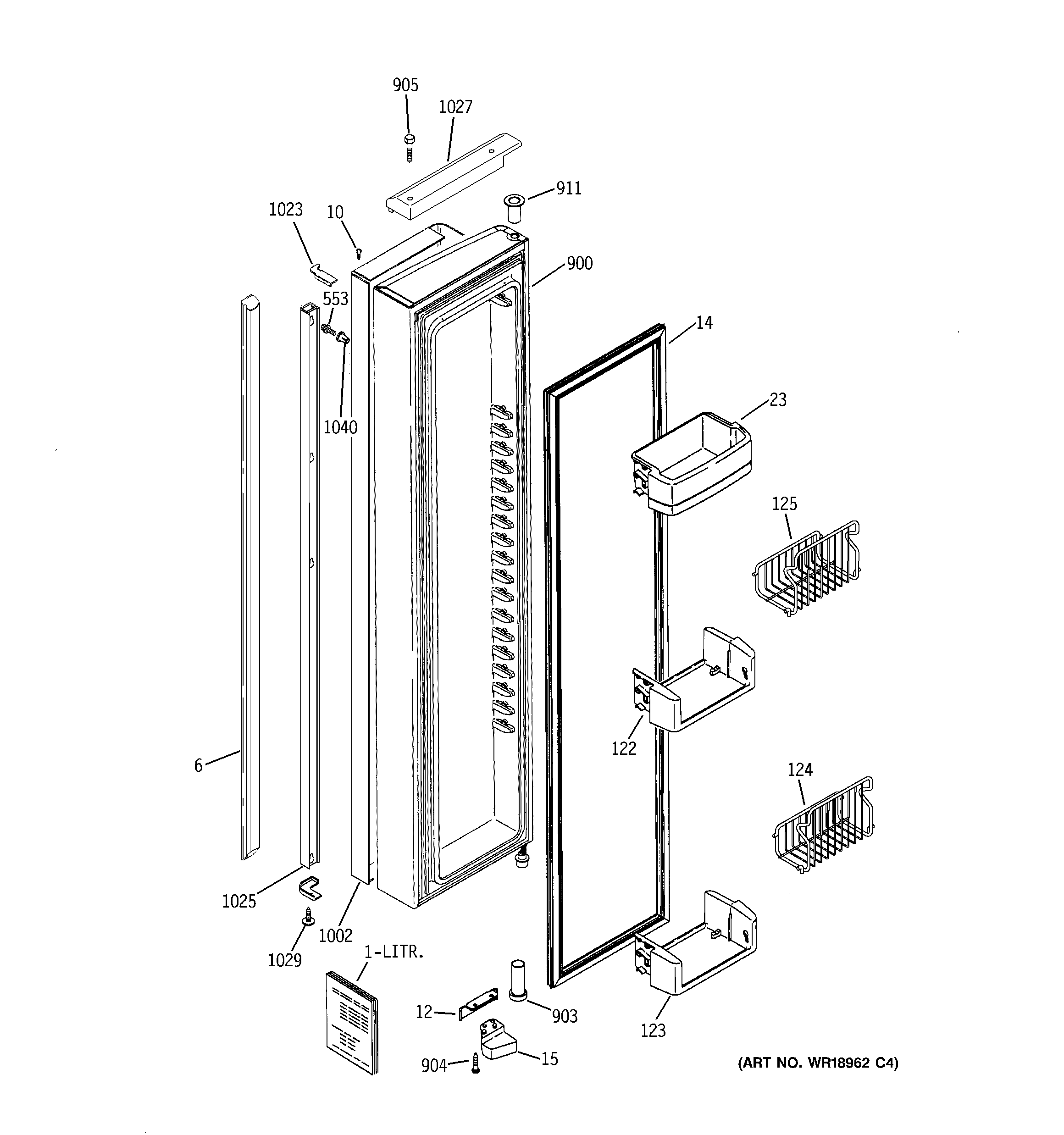 905
1027
911
1023
10
900
553
14
1040
23
125
122
6
124
1025
1002
1029
1-LITR.
12
903
123
904
15
(ART NO. WR18962 C4)