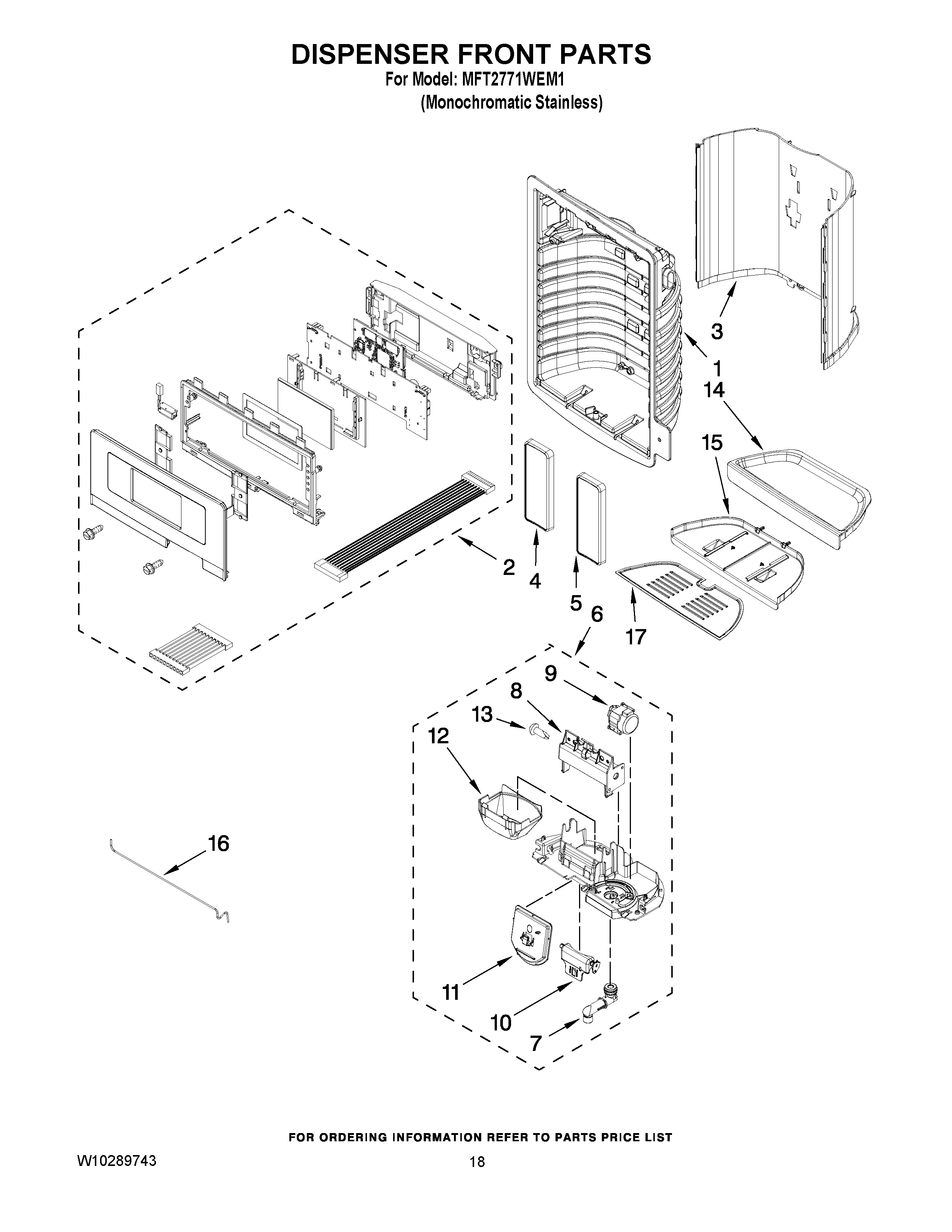 DISPENSER FRONT PARTS
For Model: MFT2771WEM1
(Monochromatic Stainless)

3
1
14
15
2
4
5
6
17
9
8
13
12
16
11
10
7

FOR ORDERING INFORMATION REFER TO PARTS PRICE LIST

W10289743

18