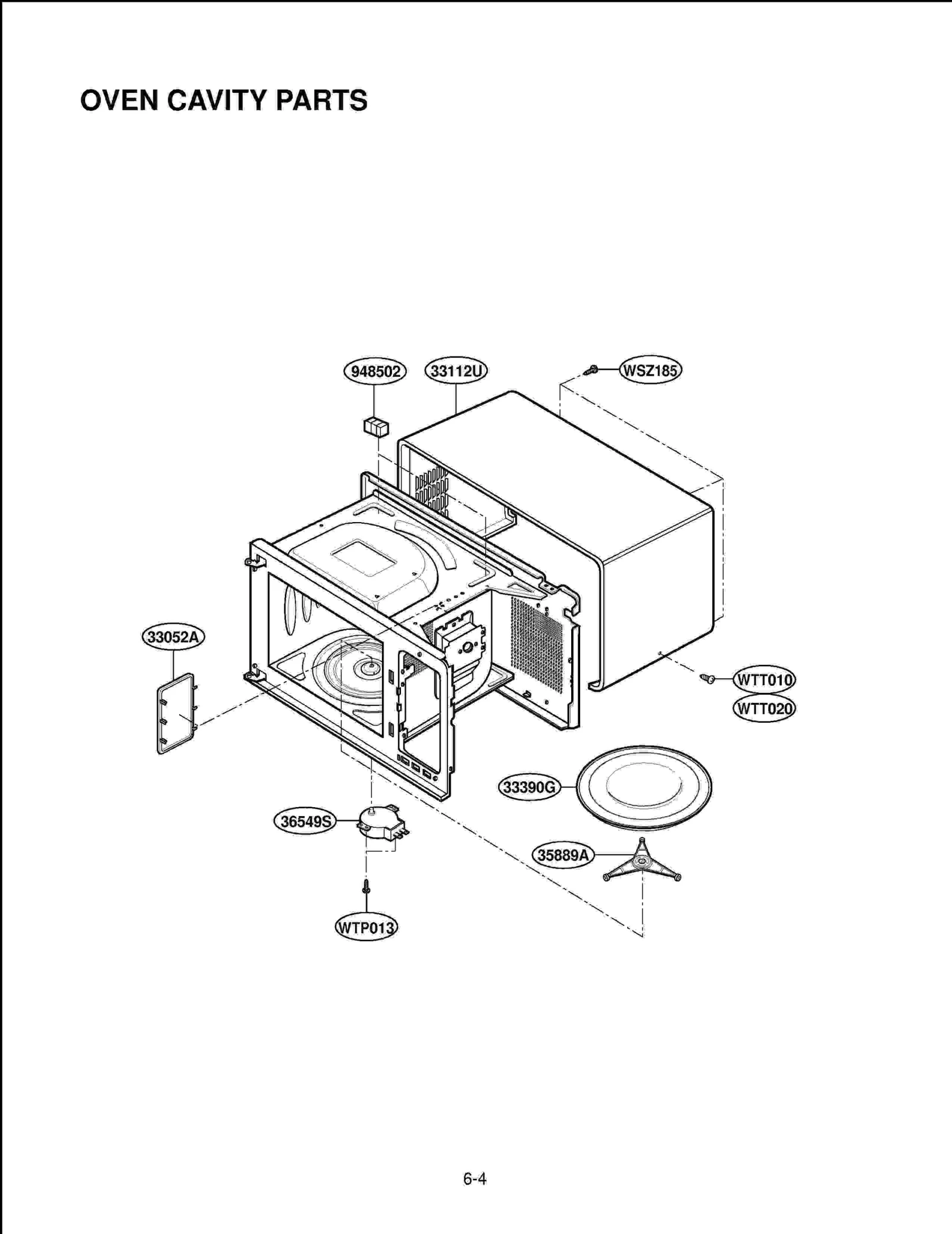 OVEN CAVITY PARTS

948502

33112U

WSZ185

33052A

WTT010

WTT020

33390G

36549S

35889A

WTP013

6-4