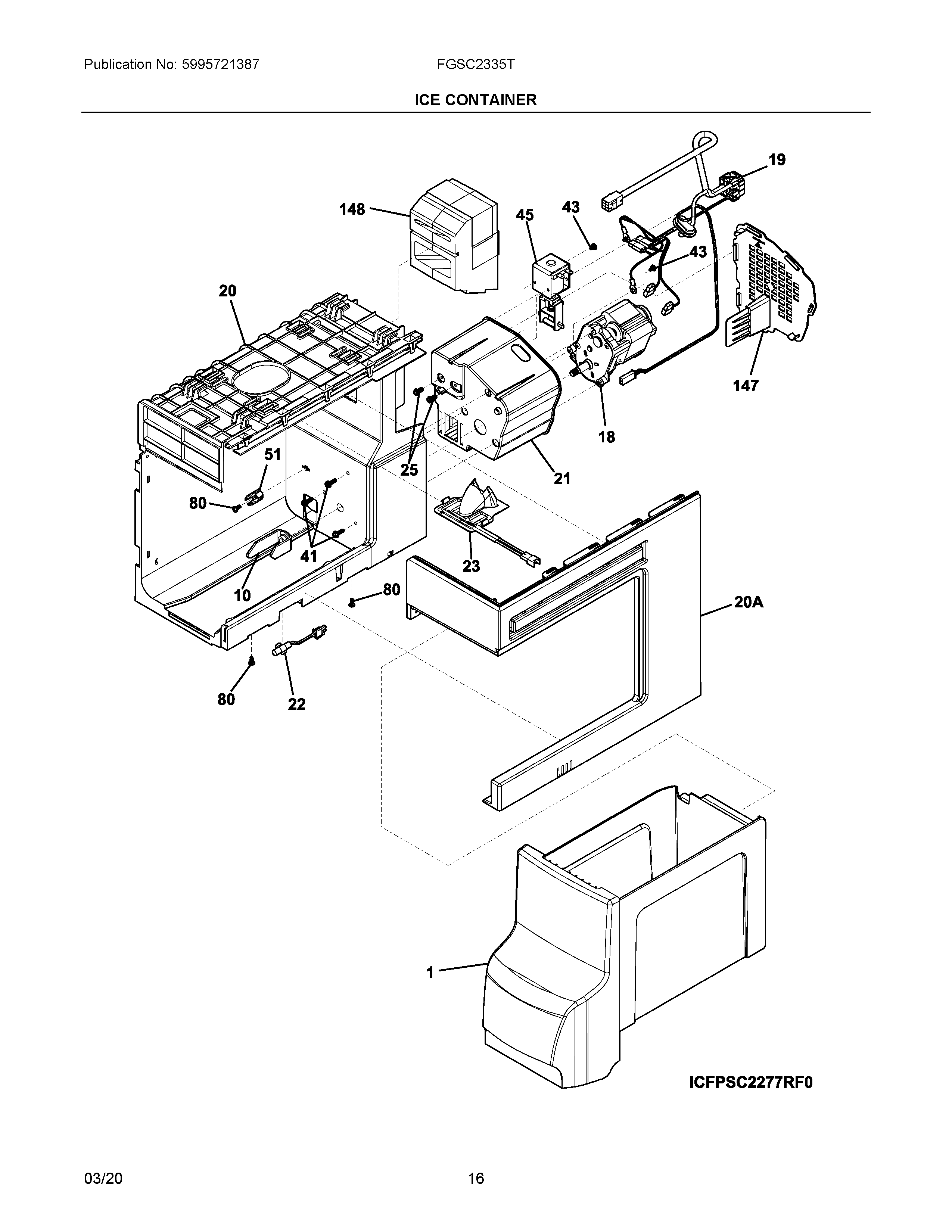 Publication No: 5995721387

FGSC2335T

ICE CONTAINER

19

148

45

43

43

20

147

18

51

25

21

80

41

23

10

80

20A

80

22

1

ICFPSC2277RF0

03/20

16