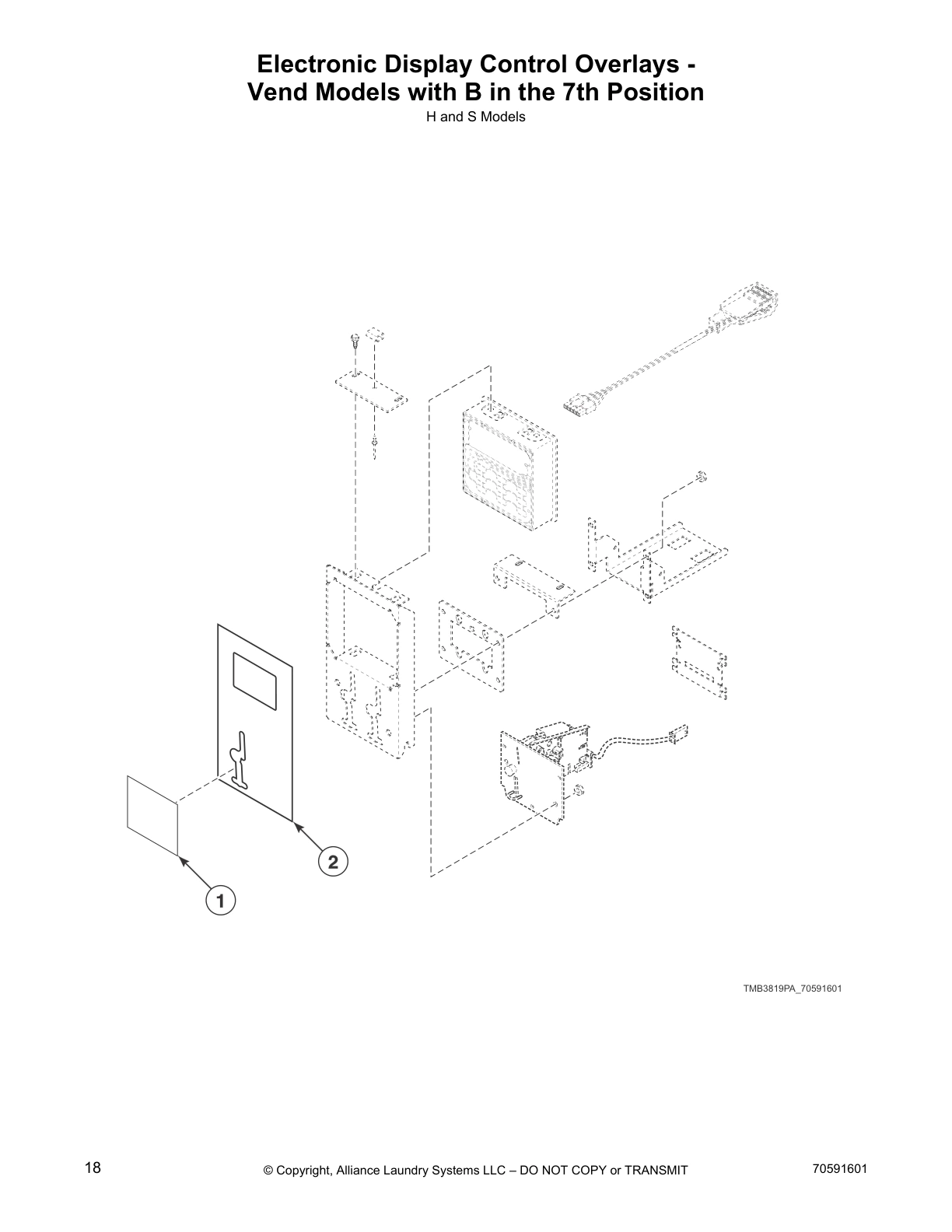 Electronic Display Control Overlays -
Vend Models with B in the 7th Position

H and S Models

2

1

TMB3819PA_70591601

18

© Copyright, Alliance Laundry Systems LLC – DO NOT COPY or TRANSMIT

70591601