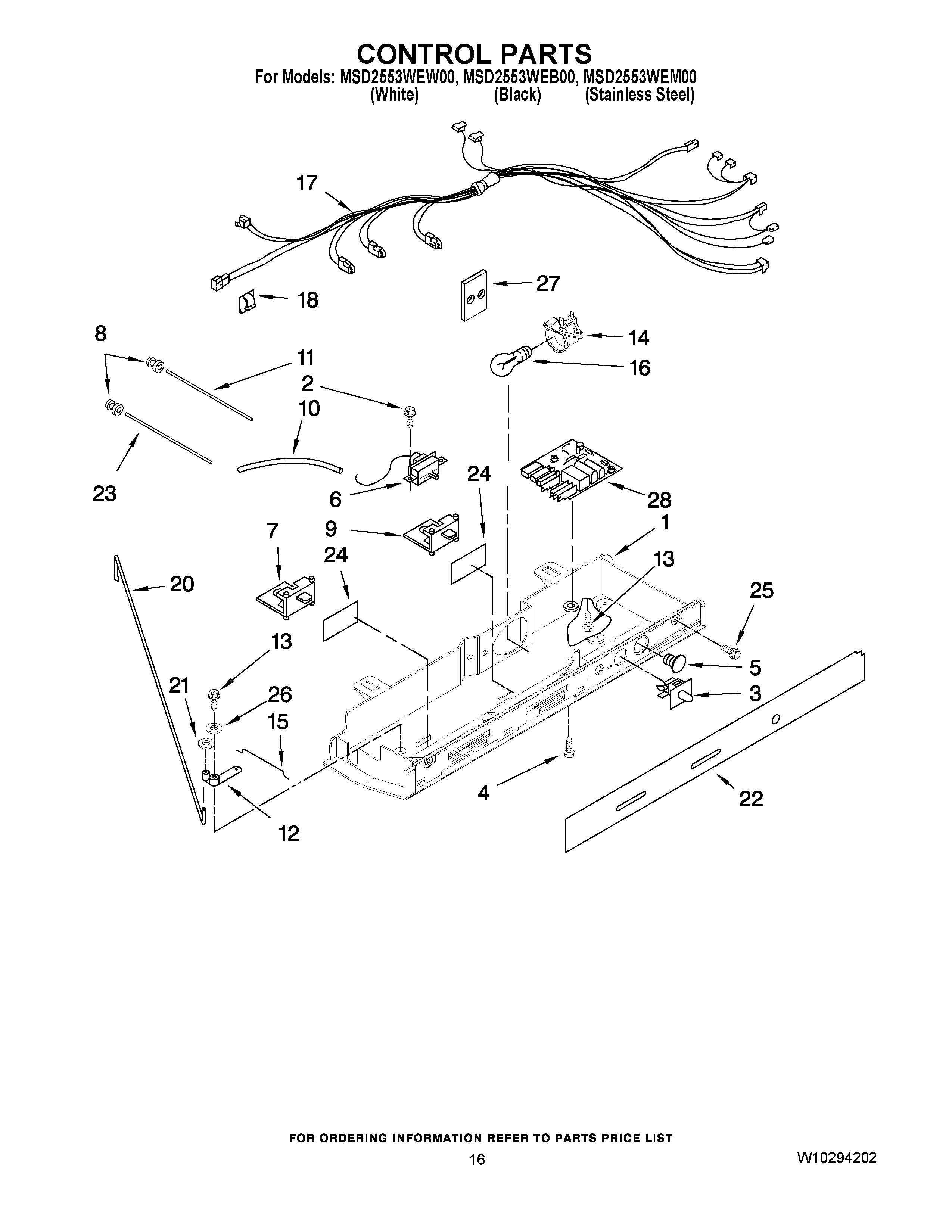 CONTROL PARTS

For Models: MSD2553WEW00, MSD2553WEB00, MSD2553WEM00
(White) (Black) (Stainless Steel)

17

18

27

8

11

14

16

2

10

23

6

24

28

7

9

1

24

13

20

25

13

5

21

26

3

15

4

22

12

FOR ORDERING INFORMATION REFER TO PARTS PRICE LIST

16

W10294202