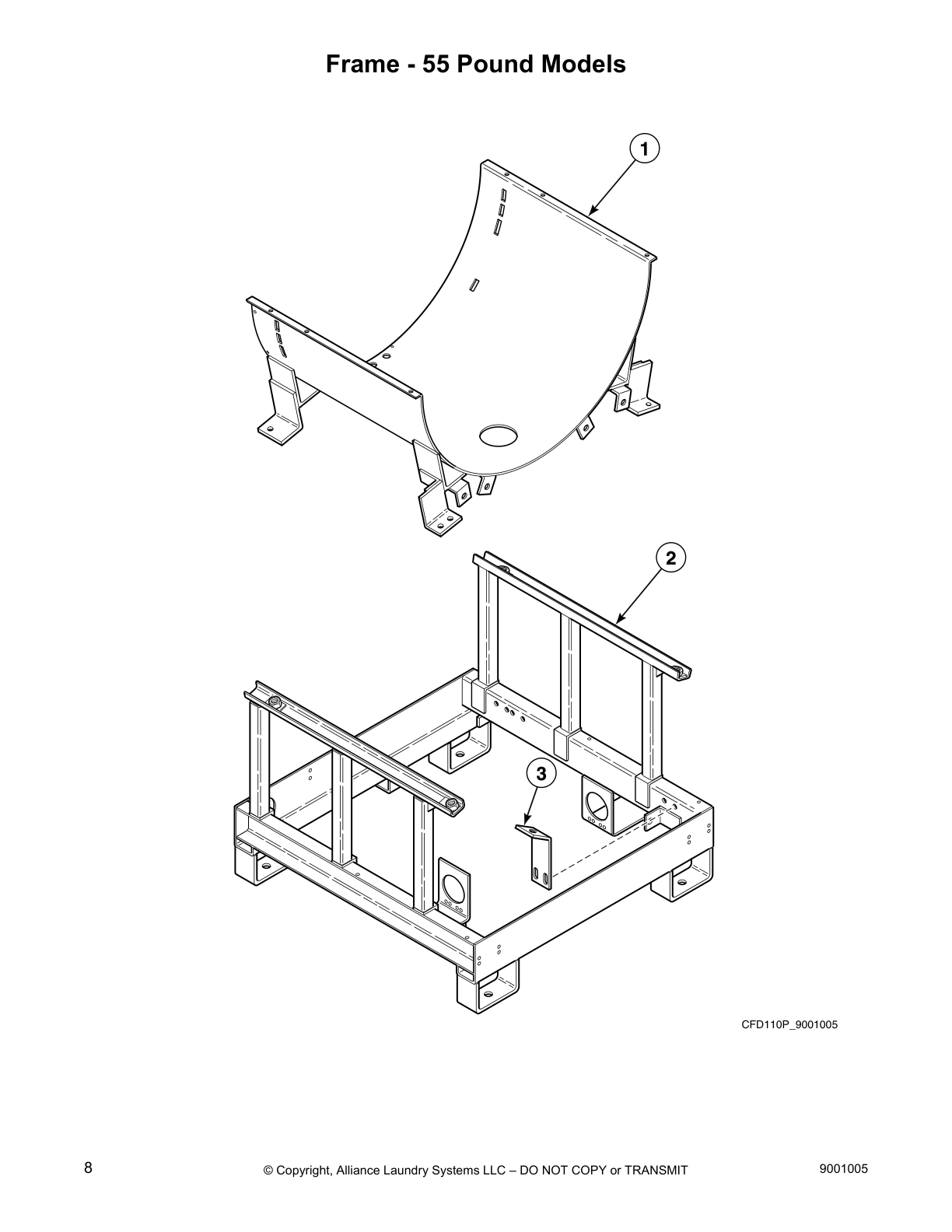 Frame - 55 Pound Models

1

2

3

CFD110P_9001005

8

© Copyright, Alliance Laundry Systems LLC – DO NOT COPY or TRANSMIT

9001005