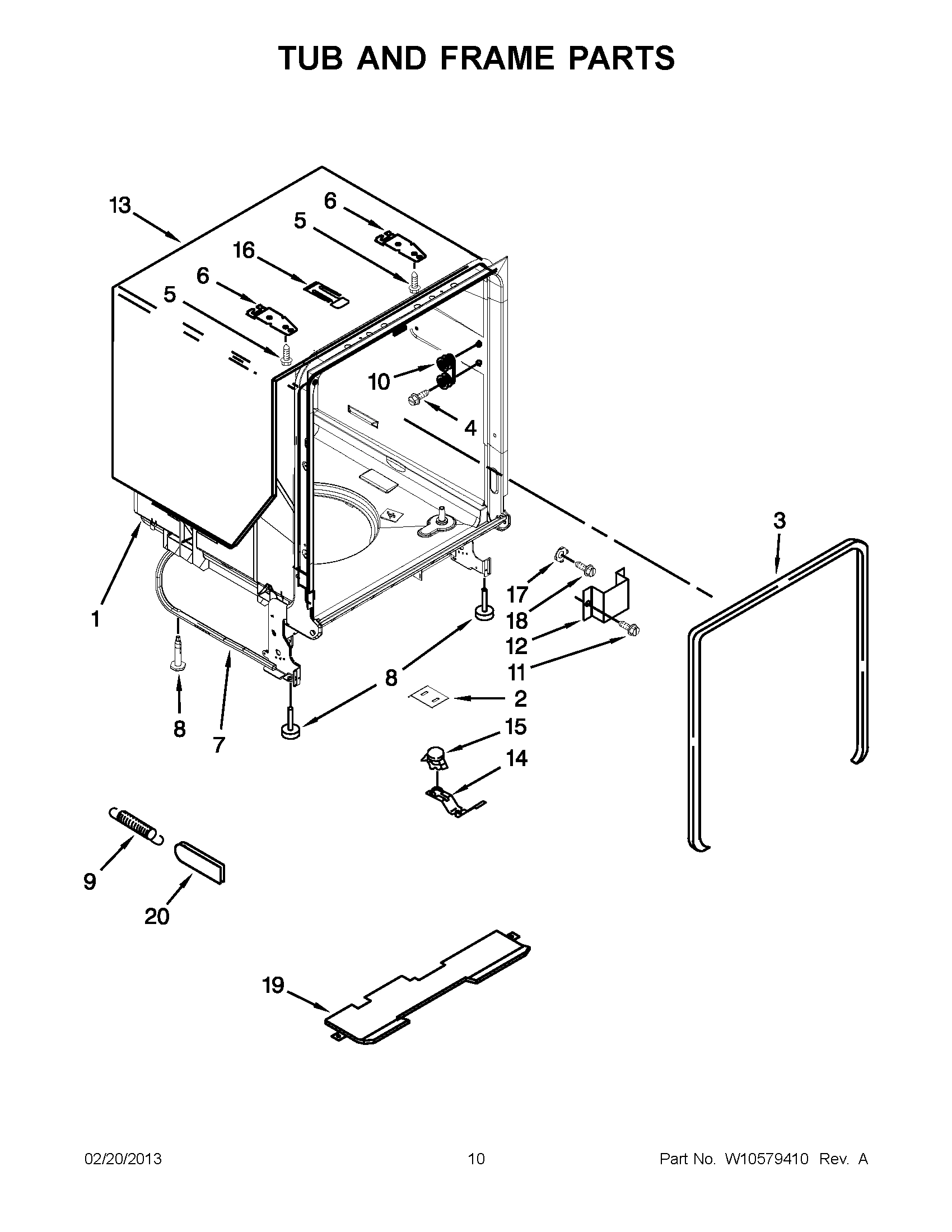 TUB AND FRAME PARTS

13
6
5
16
6
5
10
4
3
1
17
18
12
11
8
2
8
7
15
14
9
20
19

02/20/2013
10
Part No. W10579410 Rev. A