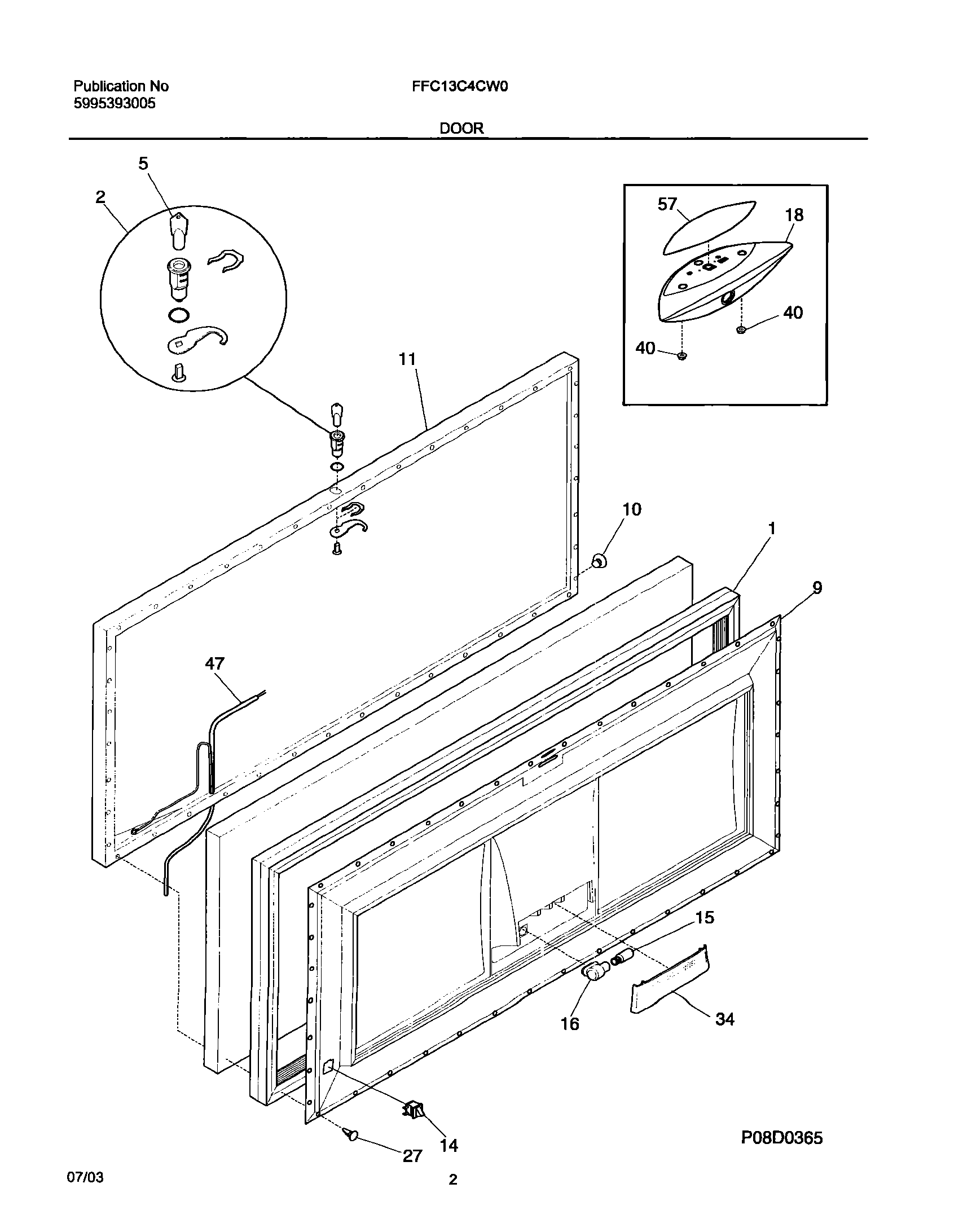 Publication No
5995393005

FFC13C4CW0

DOOR

5
2
57
18
40
40
11
10
1
9
47
15
16
34
14
27

P08D0365

07/03

2