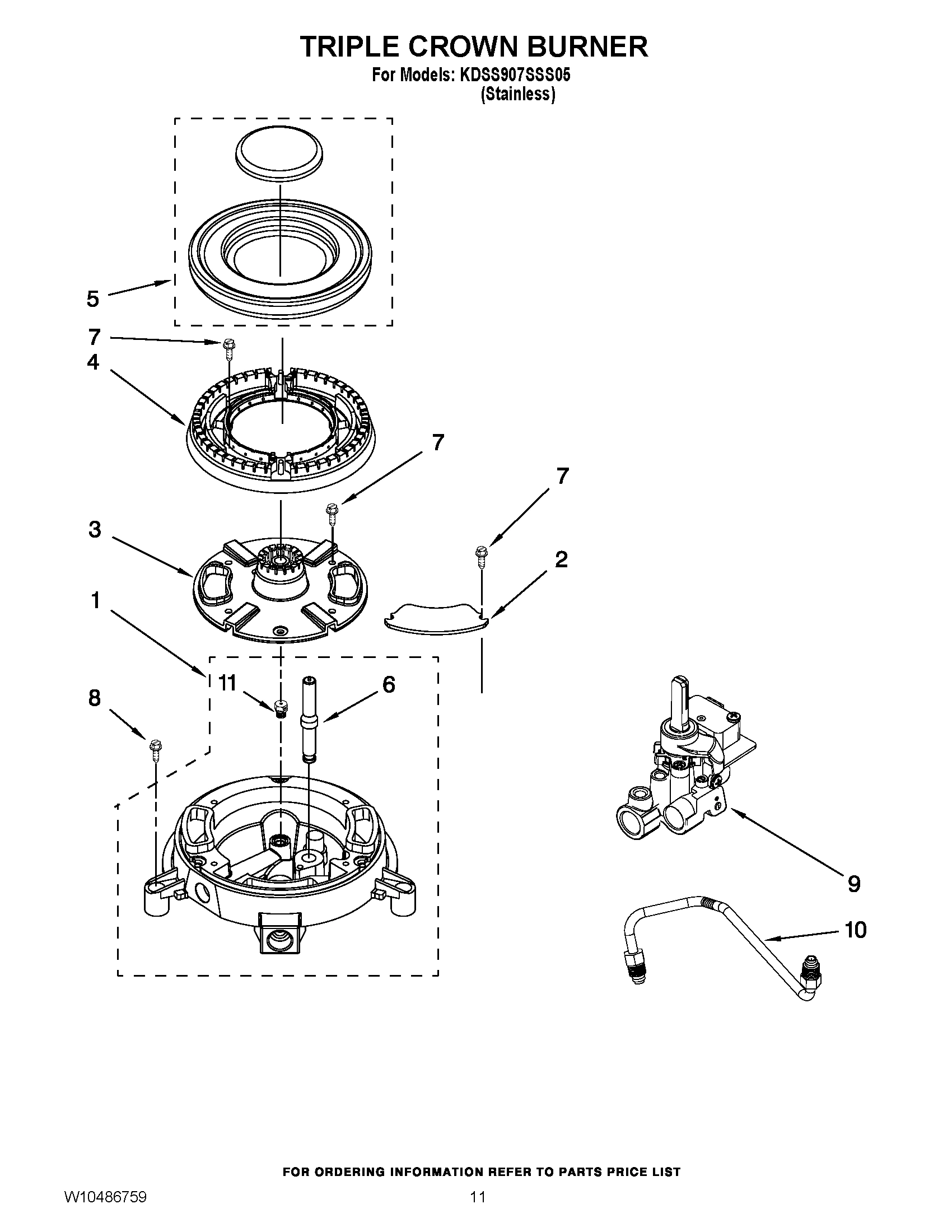 TRIPLE CROWN BURNER

For Models: KDSS907SSS05
(Stainless)

5

7

4

7

7

3

2

1

11

6

8

9

10

FOR ORDERING INFORMATION REFER TO PARTS PRICE LIST

W10486759

11