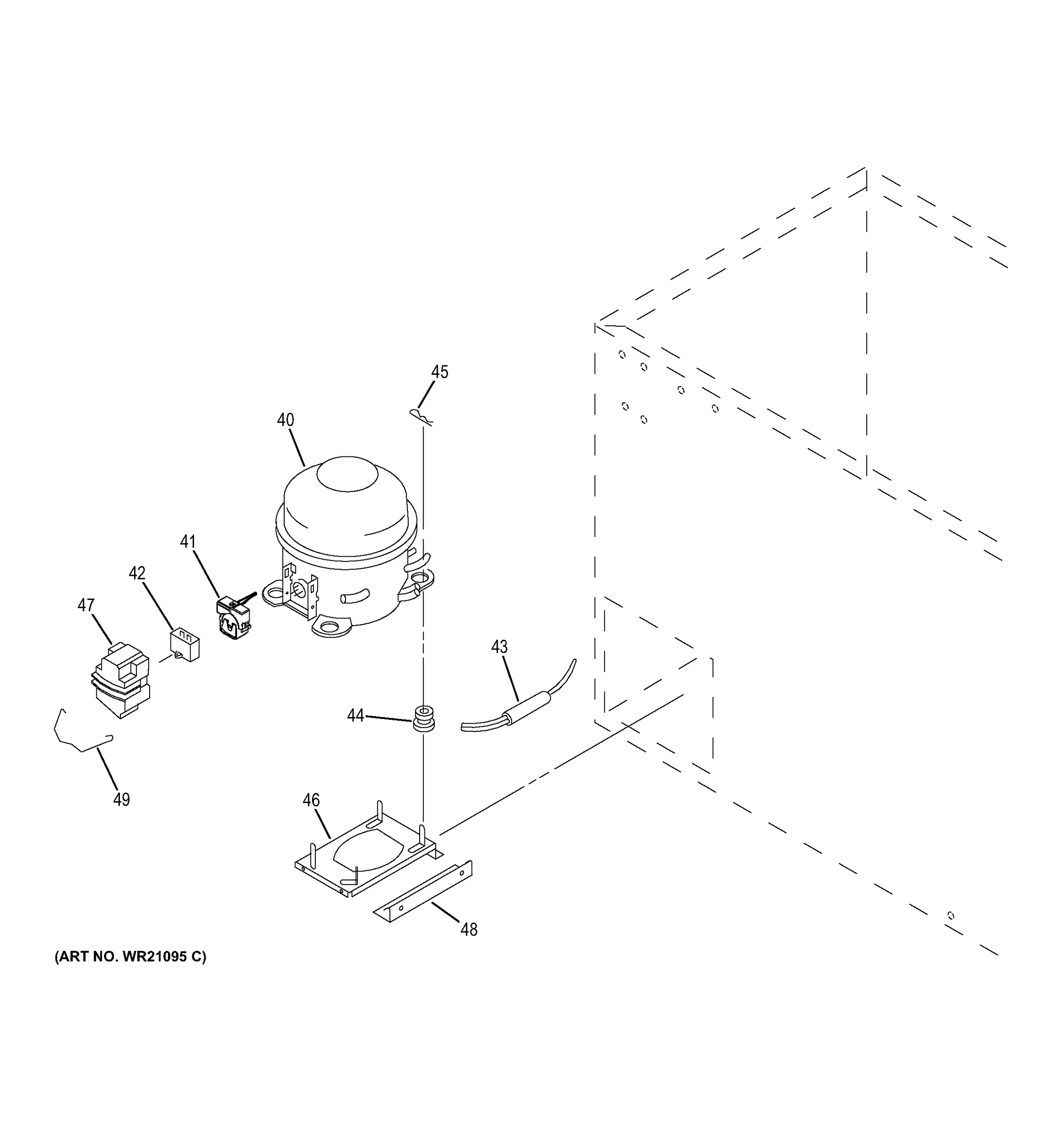 45

40

41

42

47

43

44

49

46

48

(ART NO. WR21095 C)