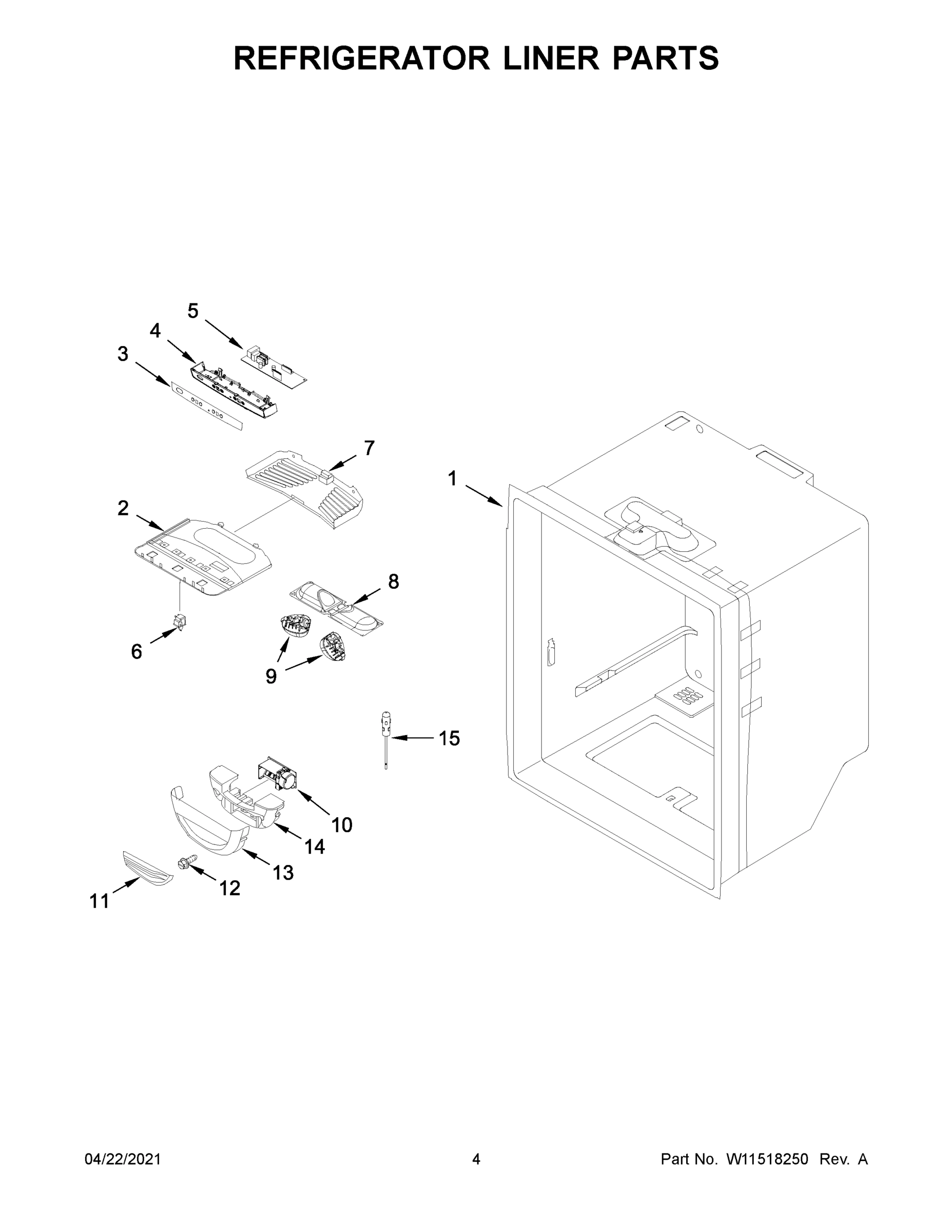 REFRIGERATOR LINER PARTS

5
4
3
7
1
2
8
6
9
15
10
14
13
12
11

04/22/2021 4 Part No. W11518250 Rev. A