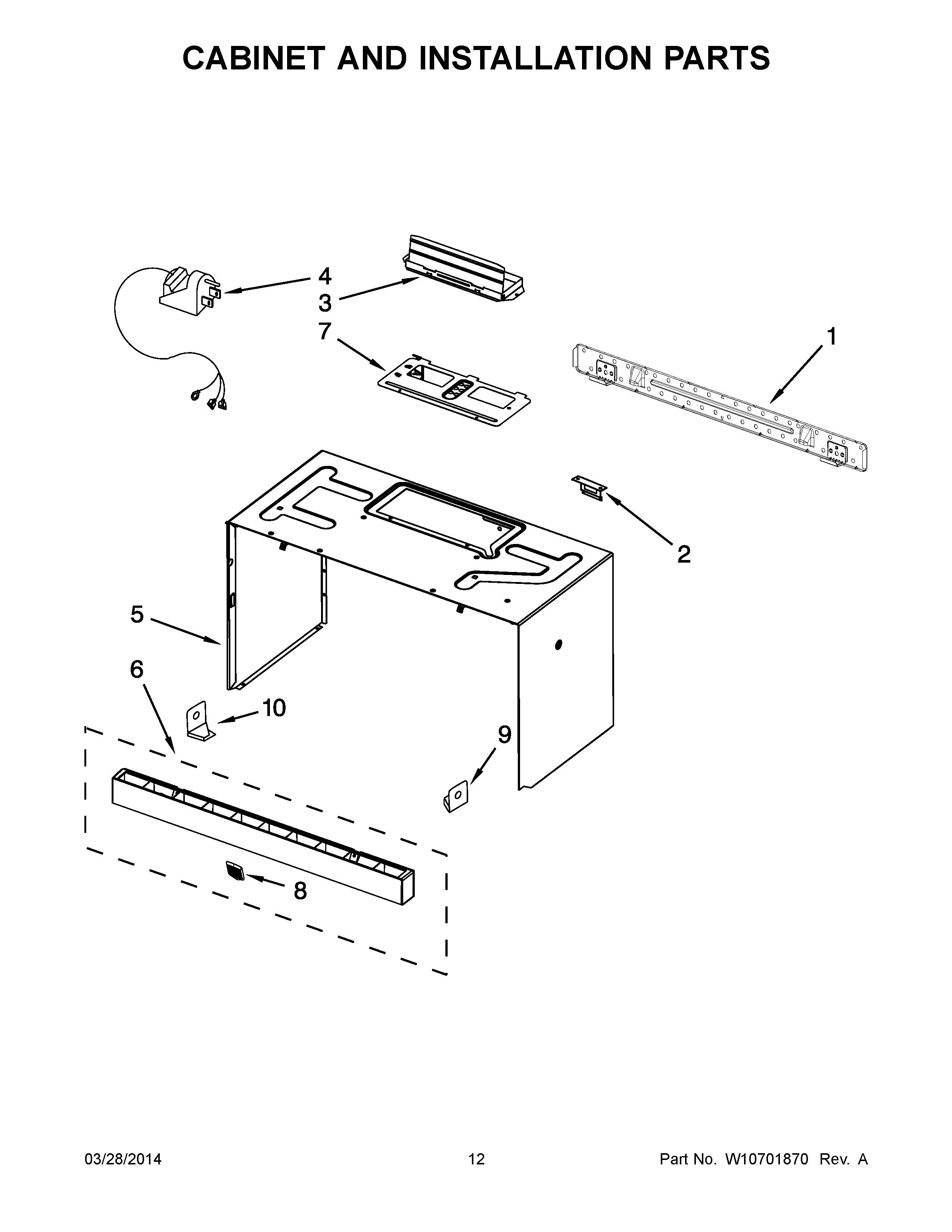 CABINET AND INSTALLATION PARTS

4
3
7
1
2
5
6
10
9
8

03/28/2014
12
Part No. W10701870 Rev. A