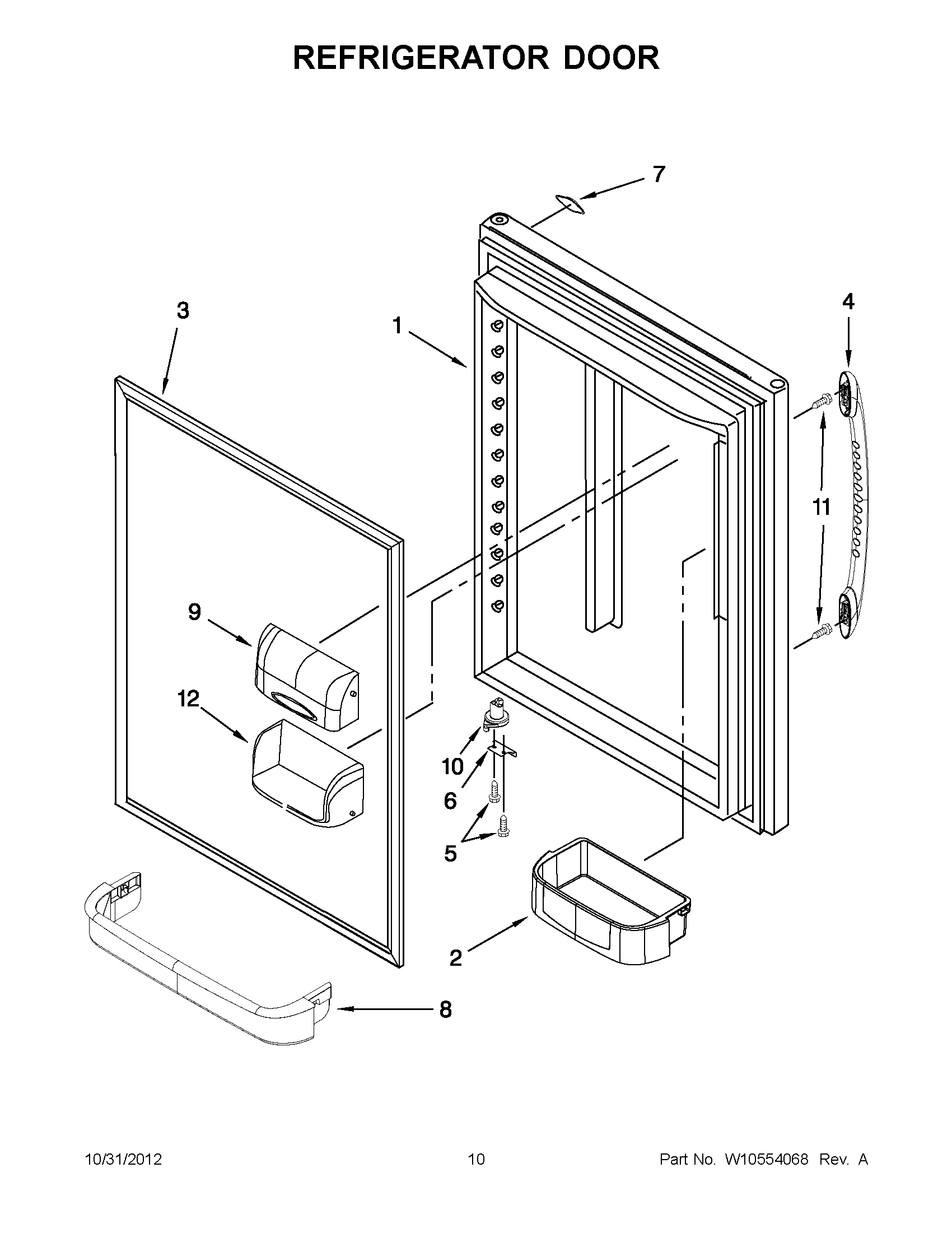 REFRIGERATOR DOOR

7

3

1

4

11

9

12

10

6

5

2

8

10/31/2012

10

Part No. W10554068 Rev. A