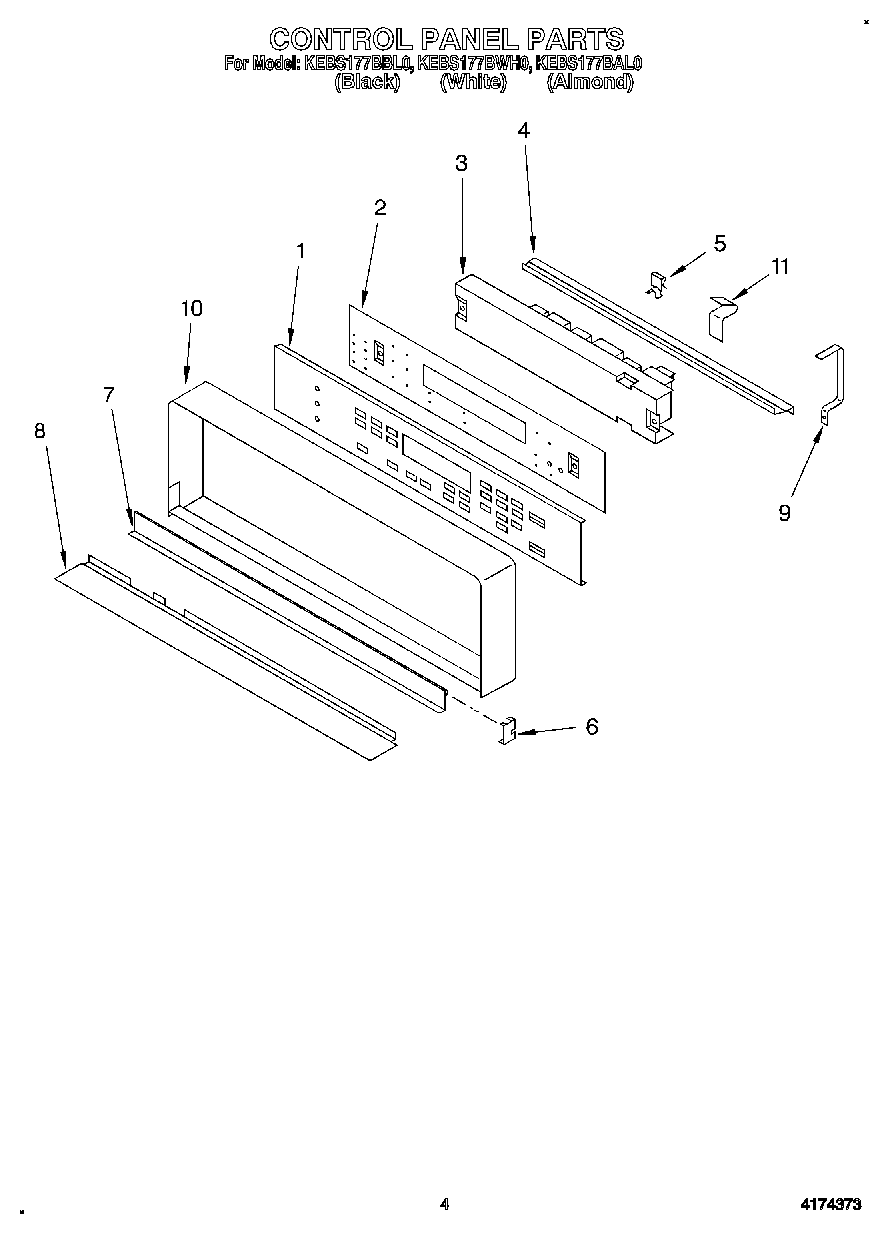 CONTROL PANEL PARTS
For Model: KEBS177BBL0, KEBS177BWH0, KEBS177BAL0
(Black) (White) (Almond)

4
3
2
5
11
1
10
7
8
9
6

4
4174373