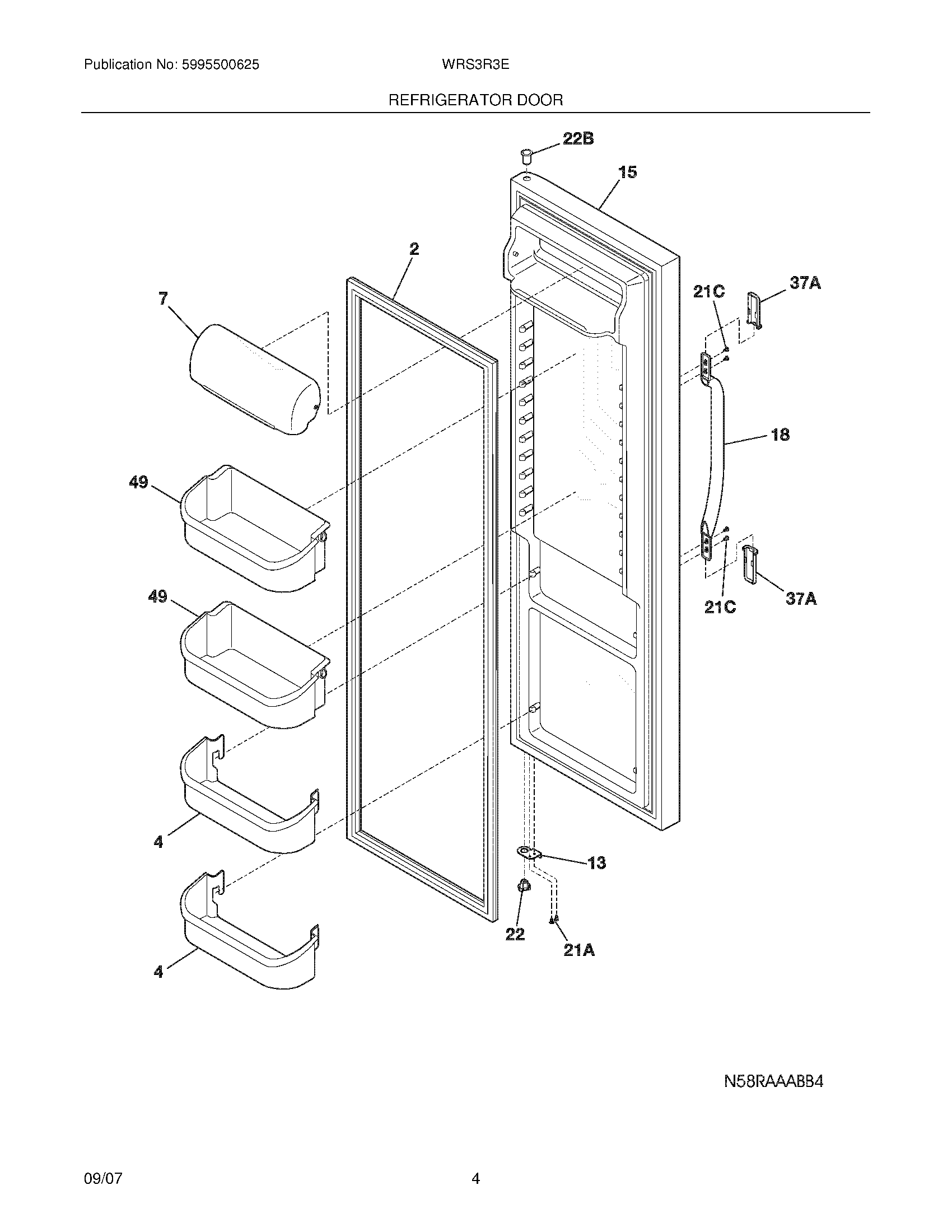 Publication No: 5995500625

WRS3R3E

REFRIGERATOR DOOR

22B

15

2

7

21C

37A

18

49

49

21C

37A

4

13

22

21A

4

N58RAAABB4

09/07

4