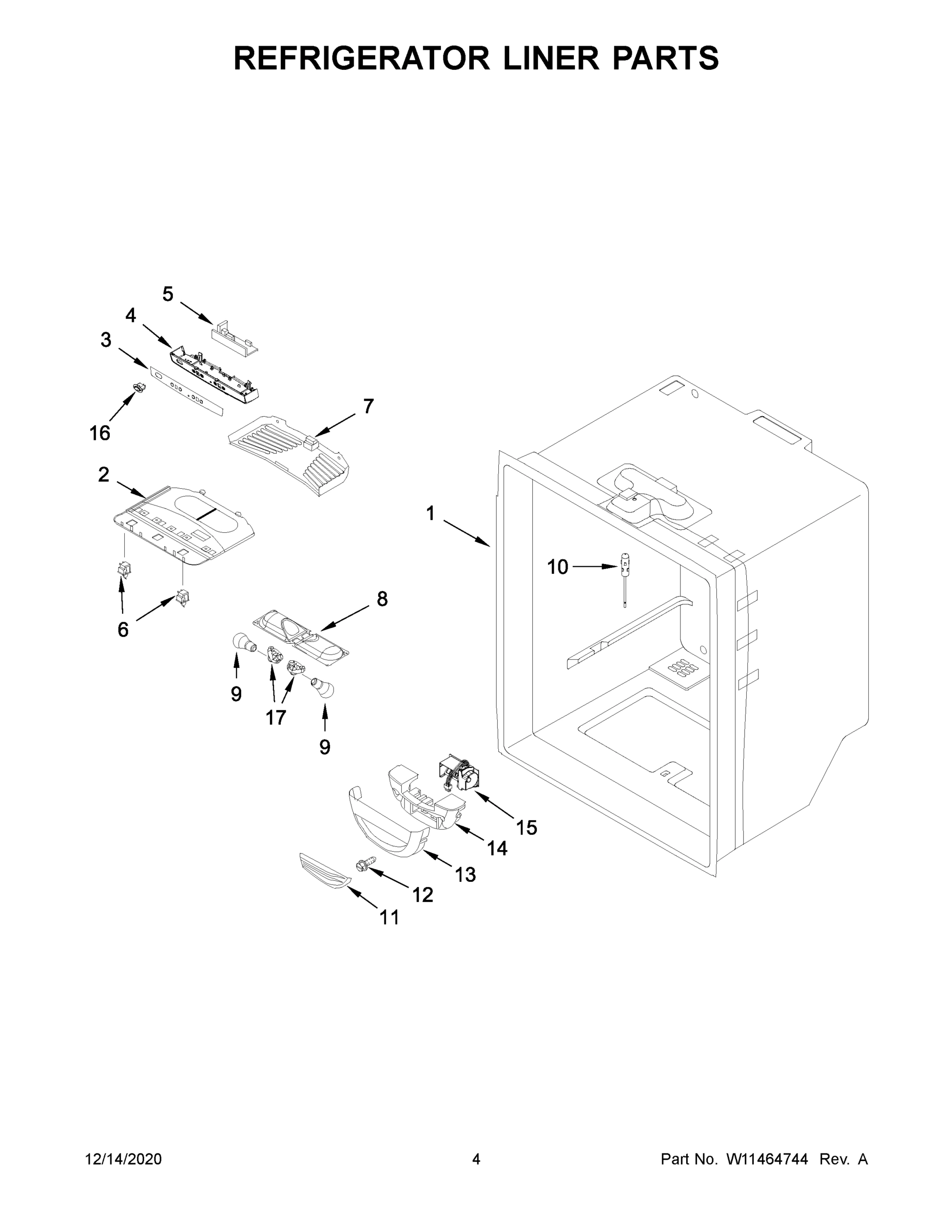 REFRIGERATOR LINER PARTS

5
4
3
16
7
2
1
10
6
8
9
17
9
15
14
13
12
11

12/14/2020
4
Part No. W11464744 Rev. A