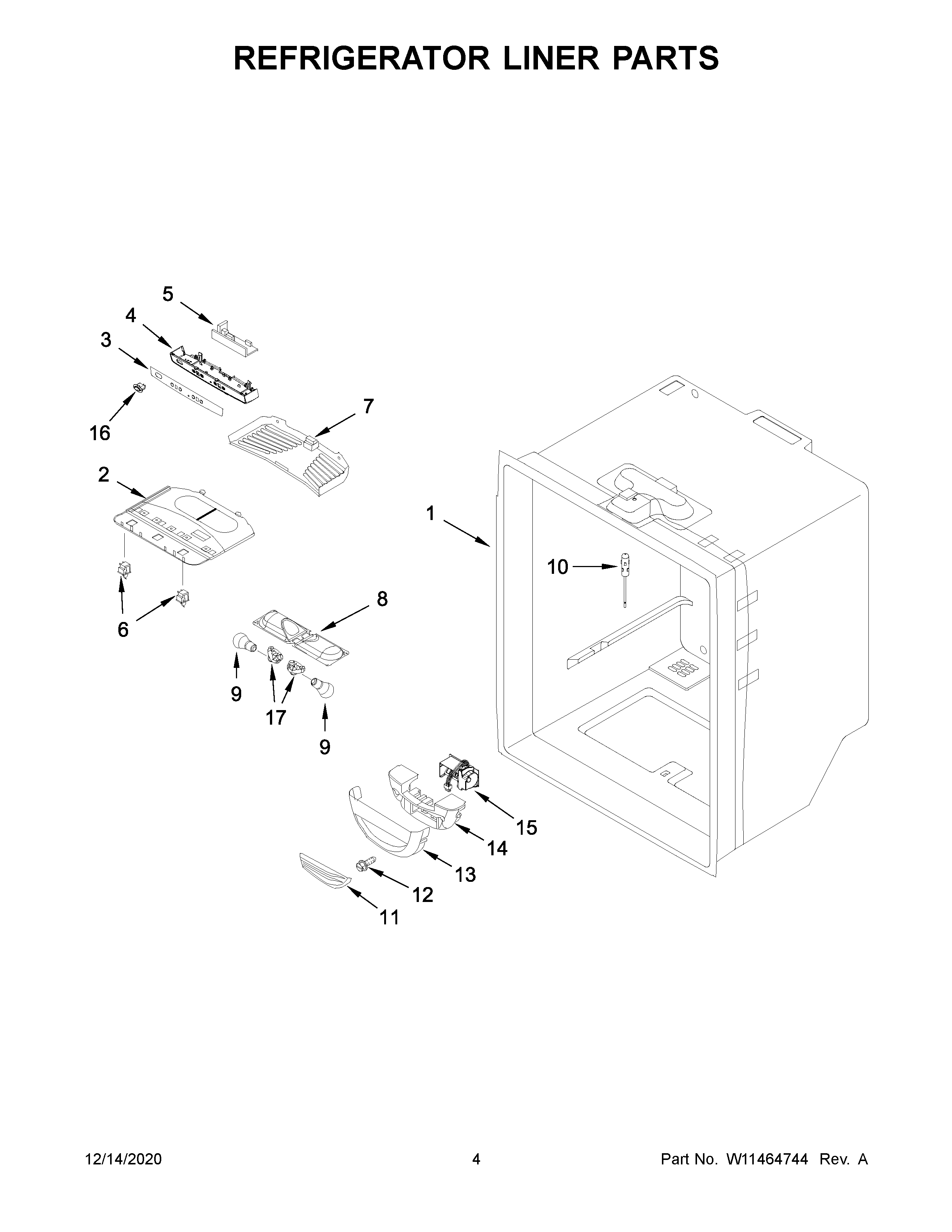 REFRIGERATOR LINER PARTS

5
4
3
16
7
2
1
10
6
8
9
17
9
15
14
13
12
11

12/14/2020
4
Part No. W11464744 Rev. A