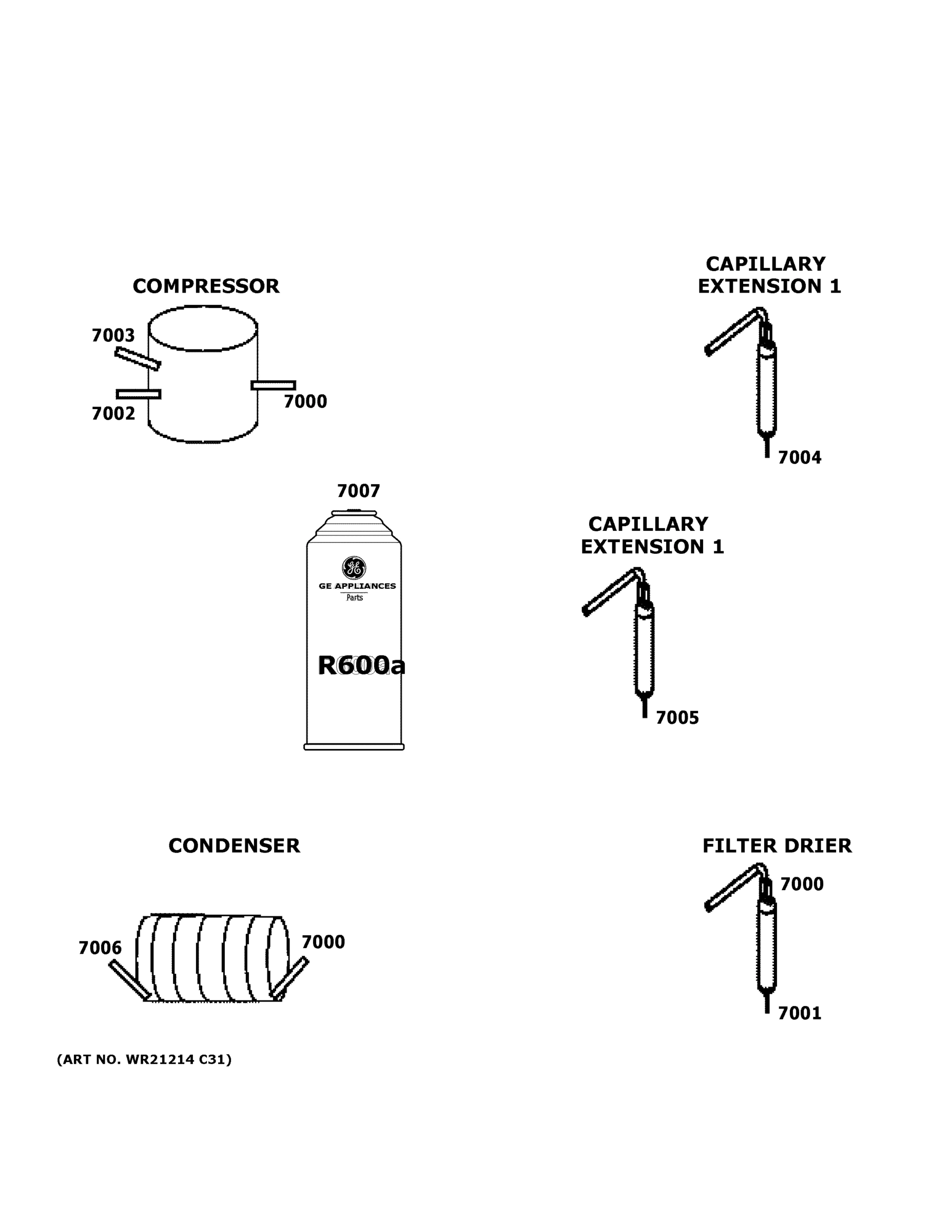 COMPRESSOR

7003

7002

7000

CAPILLARY EXTENSION 1

7004

7007

GE

GE APPLIANCES

Parts

R600a

CAPILLARY EXTENSION 1

7005

CONDENSER

7006

7000

FILTER DRIER

7000

7001

(ART NO. WR21214 C31)