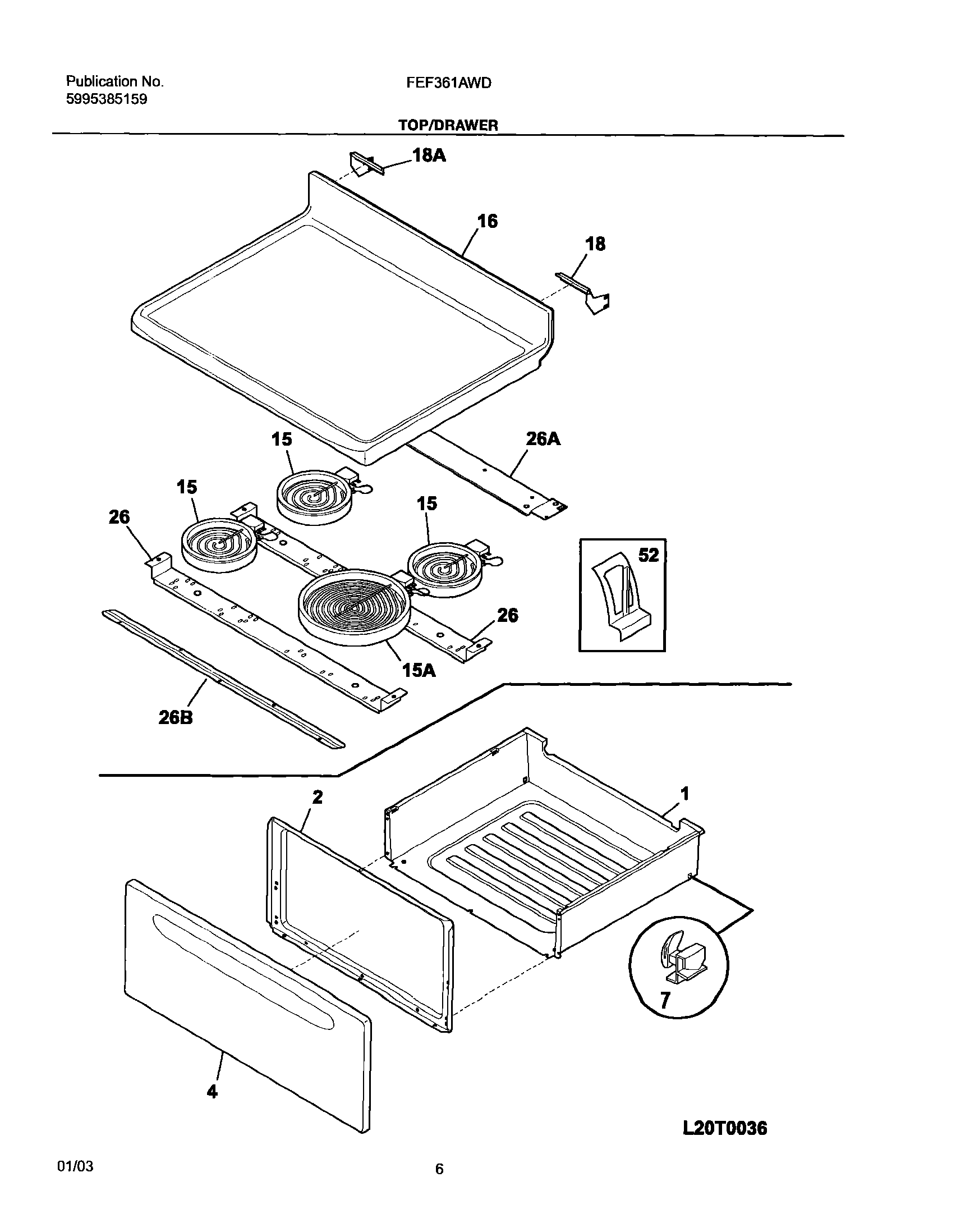 Publication No.
5995385159

FEF361AWD

TOP/DRAWER

18A

16

18

15

26A

15

15

26

52

26

15A

26B

2

1

7

4

L20T0036

01/03

6