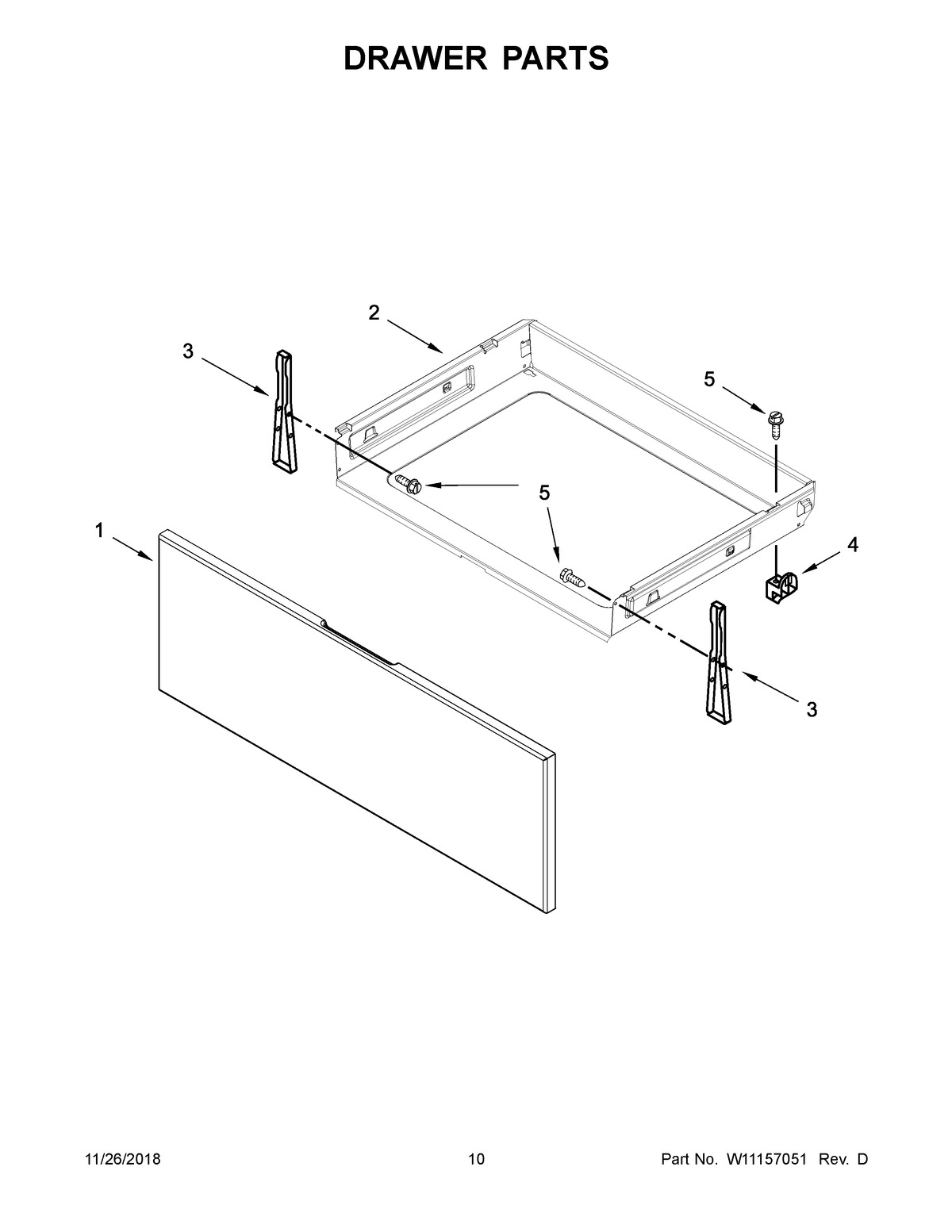 DRAWER PARTS

2

3

5

5

1

4

3

11/26/2018

10

Part No. W11157051 Rev. D