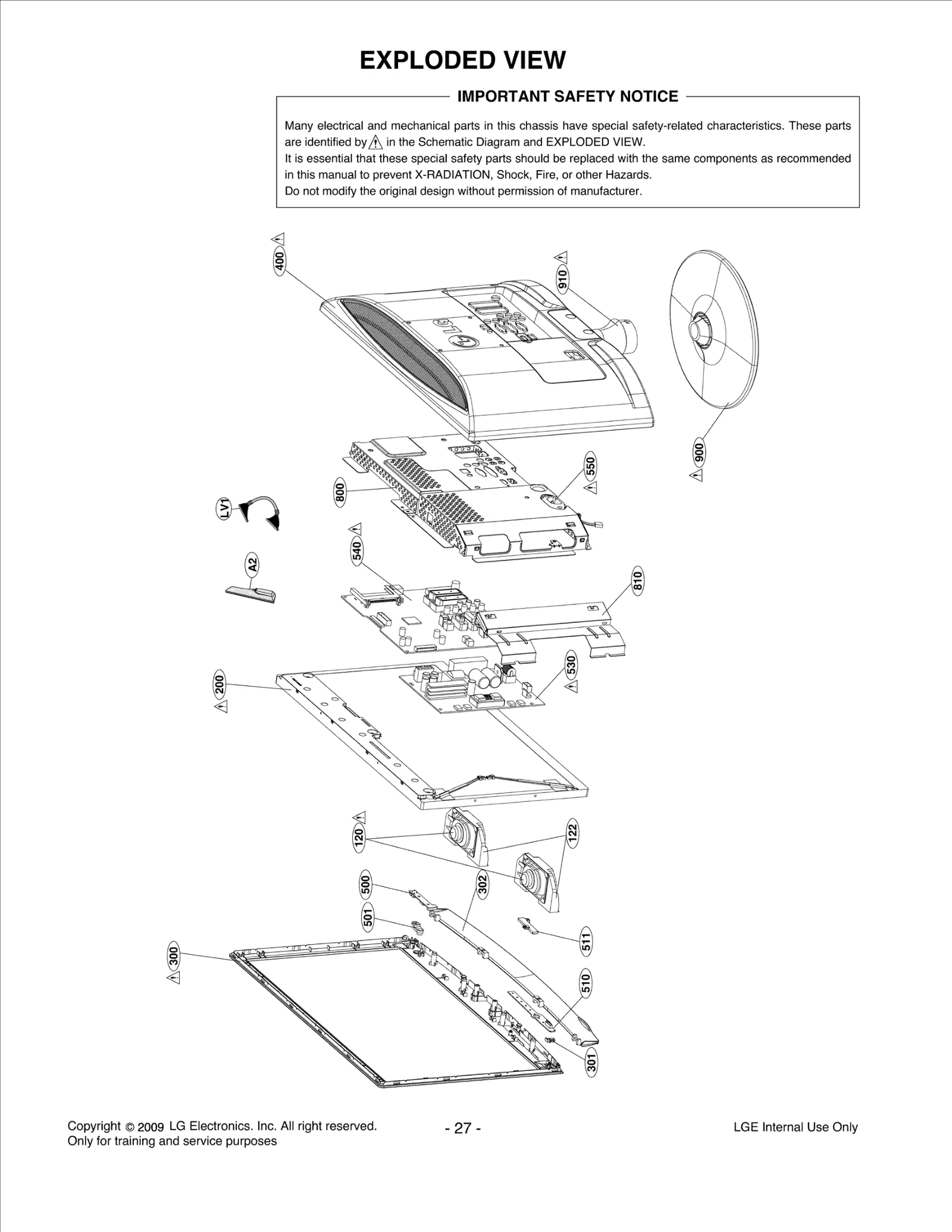 EXPLODED VIEW

IMPORTANT SAFETY NOTICE

Many electrical and mechanical parts in this chassis have special safety-related characteristics. These parts are identified by ⚠ in the Schematic Diagram and EXPLODED VIEW.
It is essential that these special safety parts should be replaced with the same components as recommended in this manual to prevent X-RADIATION, Shock, Fire, or other Hazards.
Do not modify the original design without permission of manufacturer.

400
910
LG
900
550
800
LV1
540
A2
810
530
200
120
122
500
302
501
511
300
510
301

Copyright © 2009 LG Electronics. Inc. All right reserved.
Only for training and service purposes

- 27 -

LGE Internal Use Only