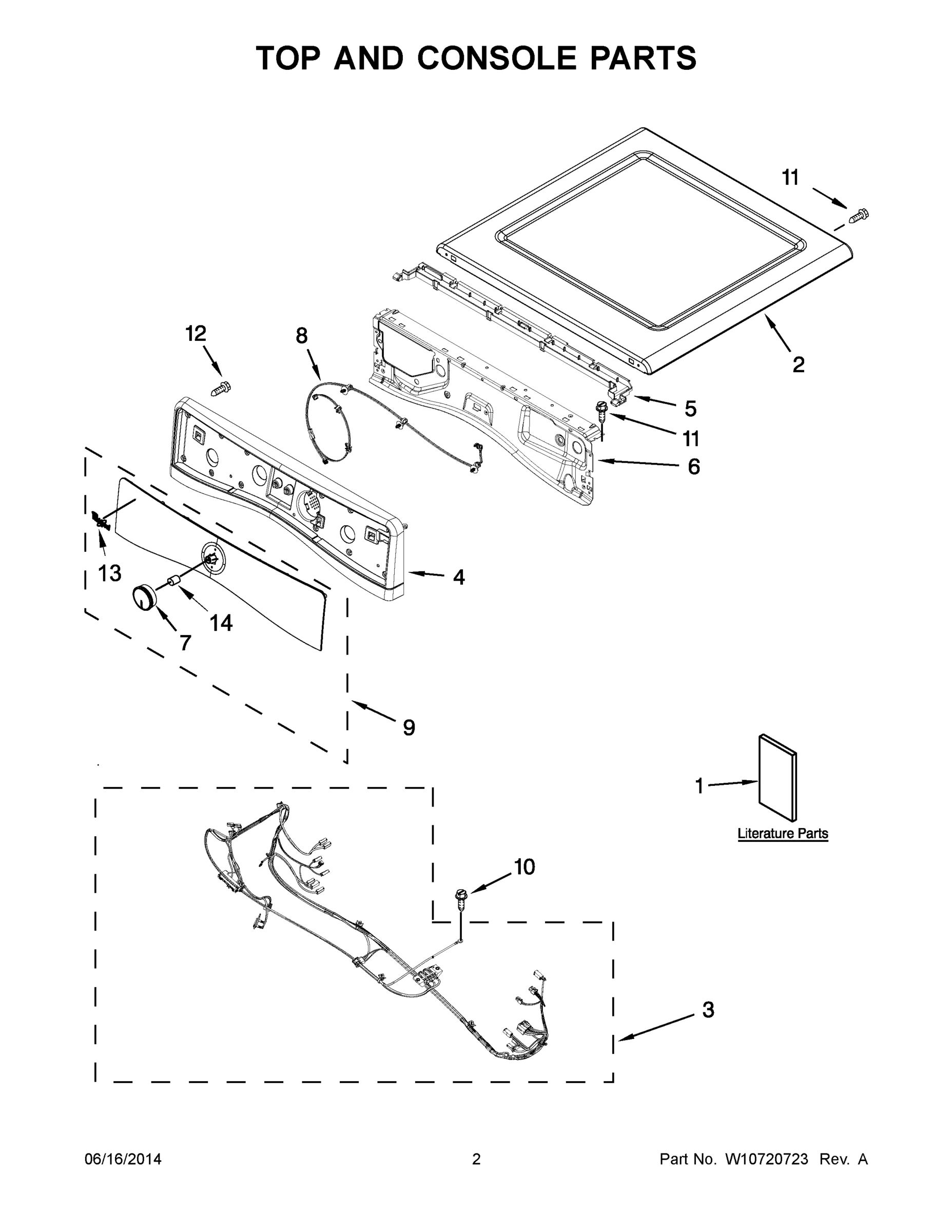 TOP AND CONSOLE PARTS

11

12

8

2

5

11

6

13

4

14

7

9

1

Literature Parts

10

3

06/16/2014

2

Part No. W10720723 Rev. A