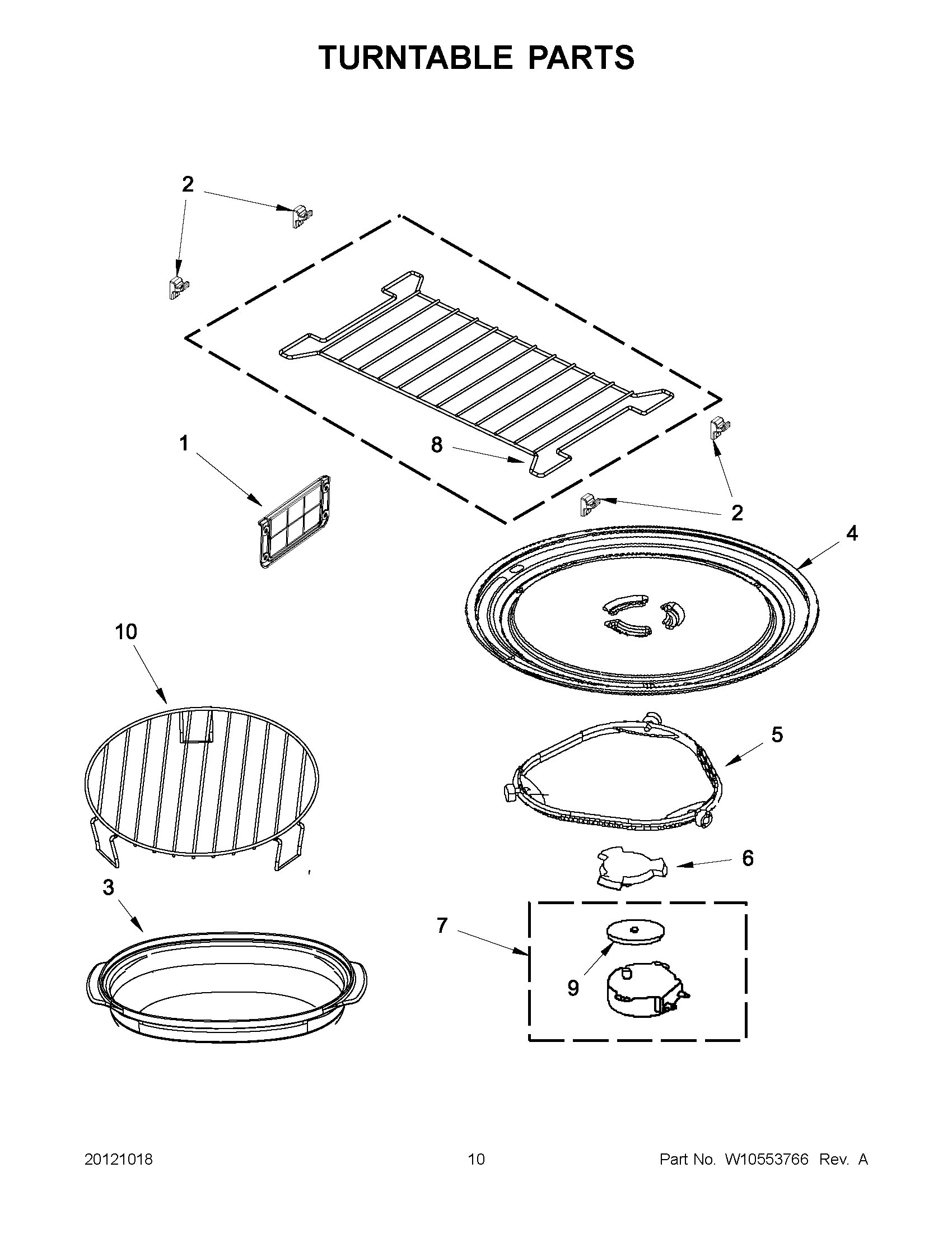 TURNTABLE PARTS

2

1

8

2

4

10

5

6

3

7

9

20121018

10

Part No. W10553766 Rev. A