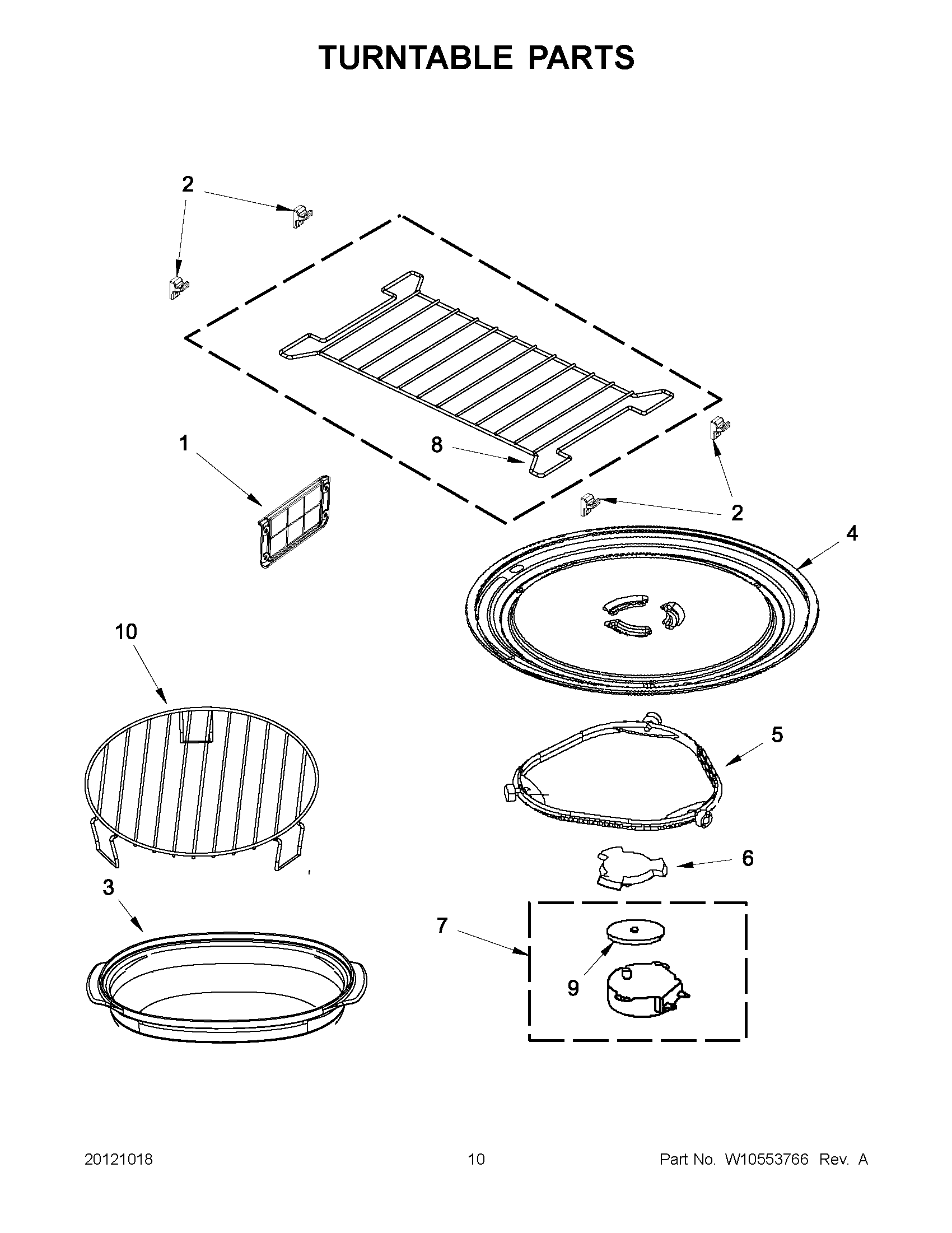 TURNTABLE PARTS

2

1

8

2

4

10

5

6

3

7

9

20121018

10

Part No. W10553766 Rev. A