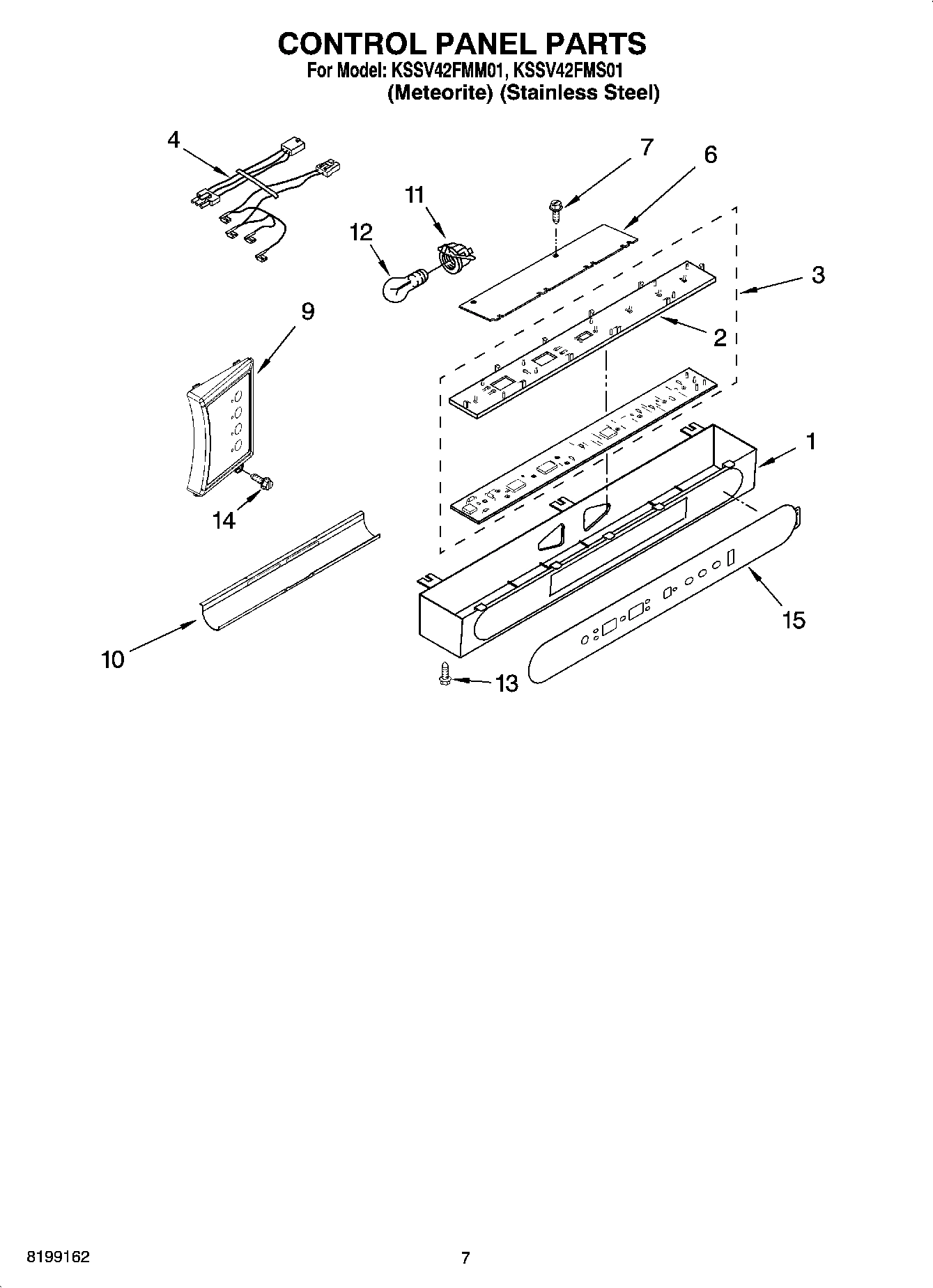 CONTROL PANEL PARTS
For Model: KSSV42FMM01, KSSV42FMS01
(Meteorite) (Stainless Steel)

4
7
6
11
12
3
9
2
1
14
15
10
13

8199162

7