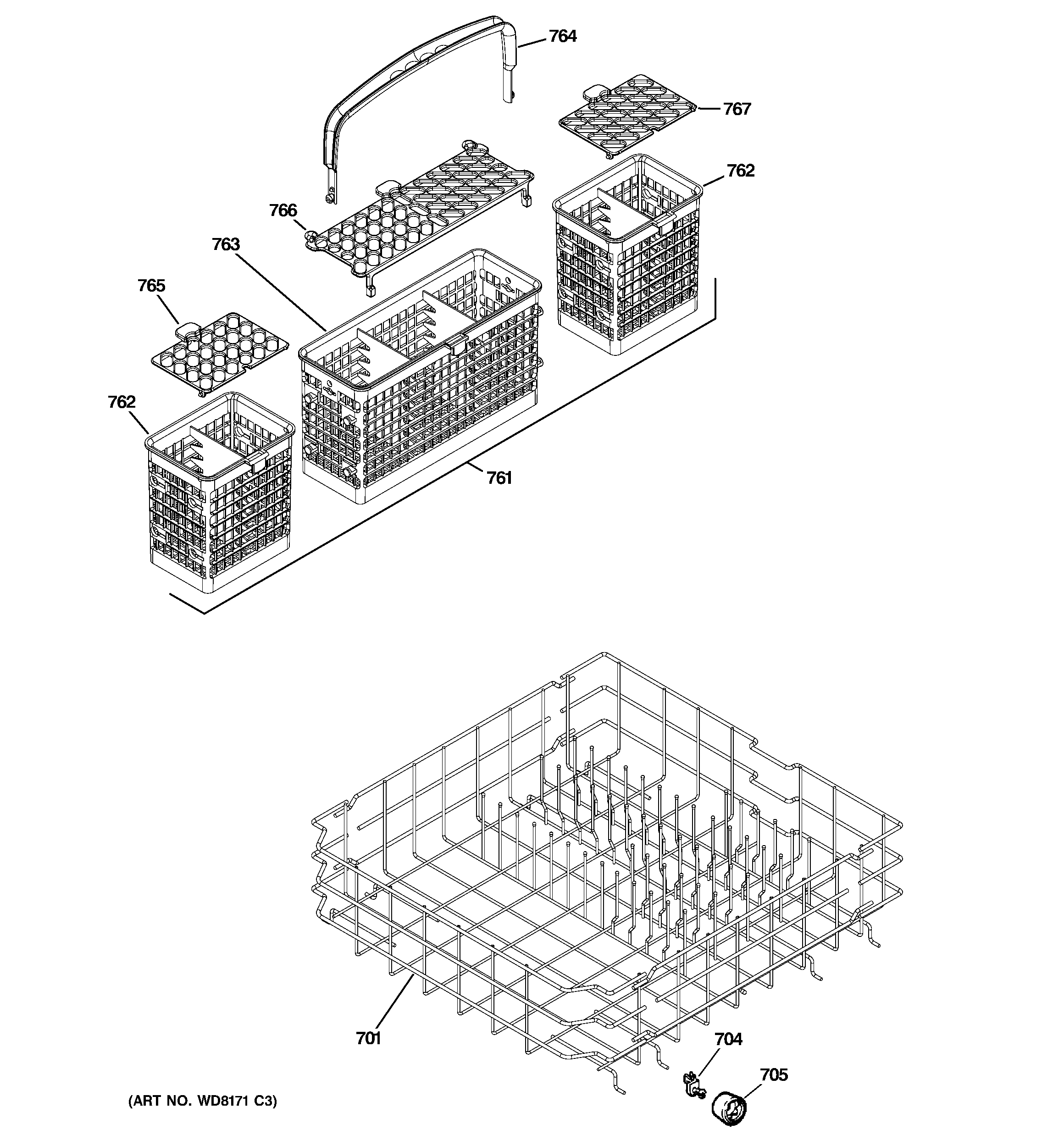 764

767

762

766

763

765

762

761

701

704

705

(ART NO. WD8171 C3)