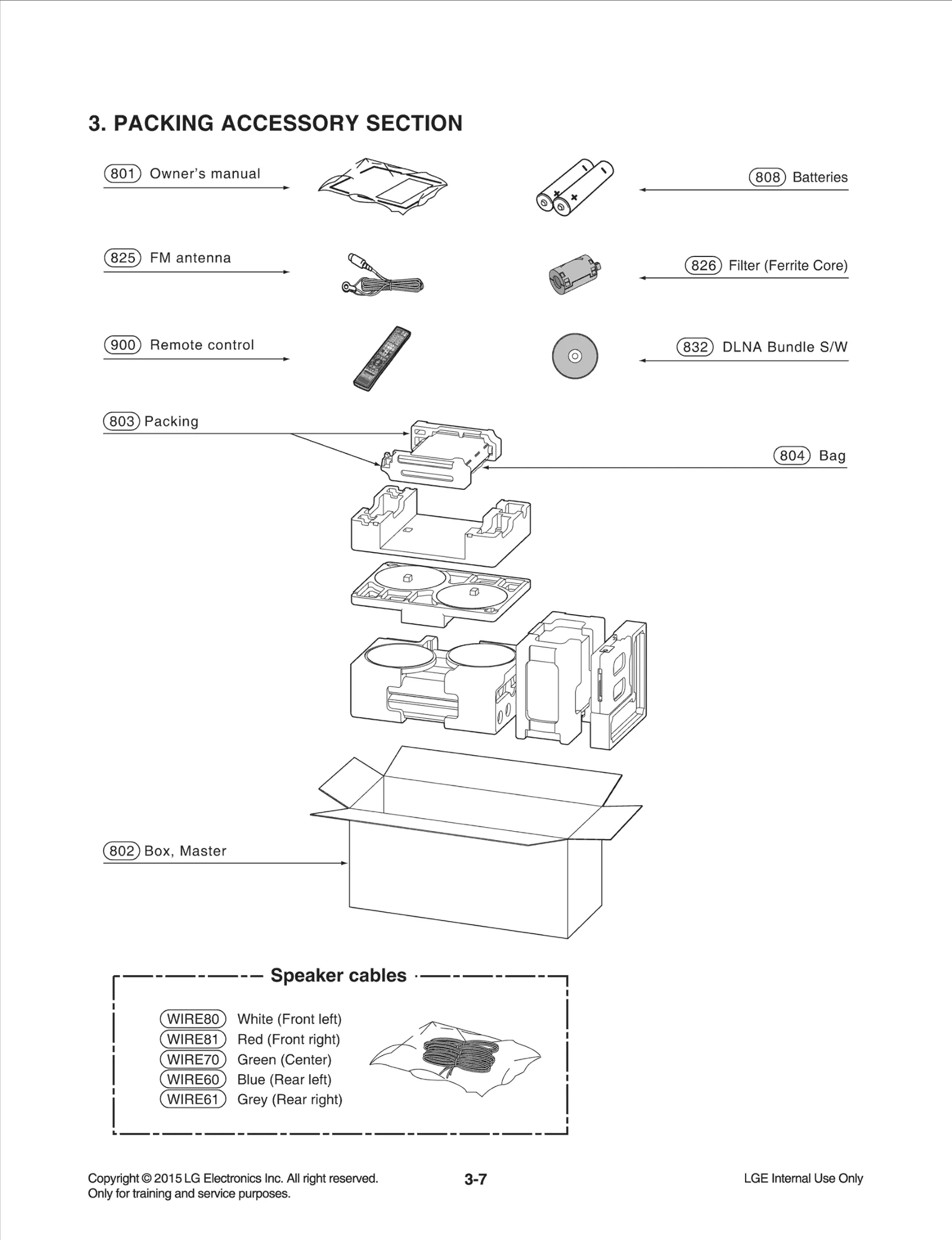 3. PACKING ACCESSORY SECTION

801 Owner's manual

808 Batteries

825 FM antenna

826 Filter (Ferrite Core)

900 Remote control

832 DLNA Bundle S/W

803 Packing

804 Bag

802 Box, Master

Speaker cables

WIRE80 White (Front left)
WIRE81 Red (Front right)
WIRE70 Green (Center)
WIRE60 Blue (Rear left)
WIRE61 Grey (Rear right)

Copyright © 2015 LG Electronics Inc. All right reserved.
Only for training and service purposes.

3-7

LGE Internal Use Only