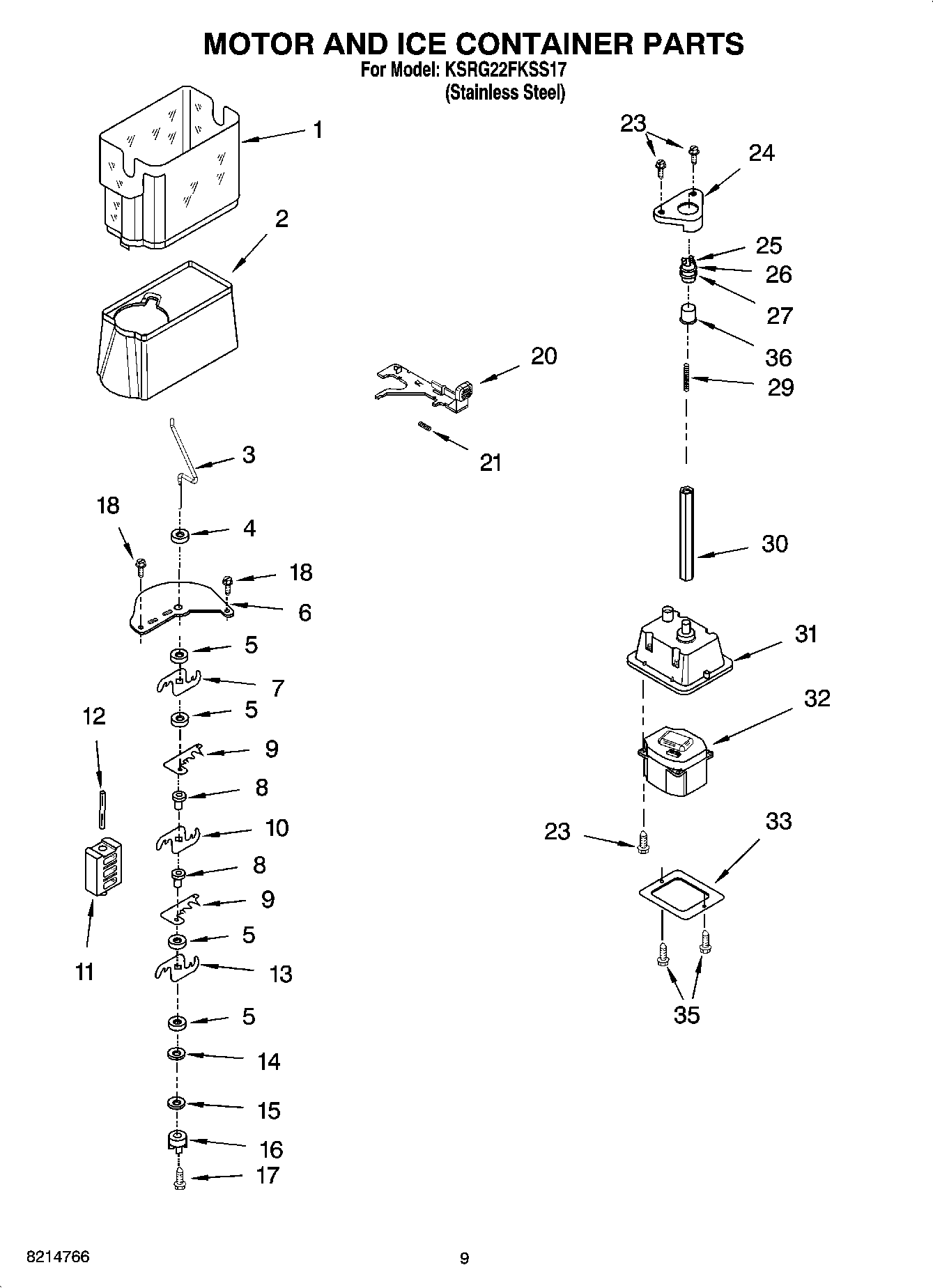 MOTOR AND ICE CONTAINER PARTS
For Model: KSRG22FKSS17
(Stainless Steel)

1
2
3
18
4
18
6
5
7
5
12
9
8
10
8
9
5
11
13
5
14
15
16
17

20
21

23
24
25
26
27
36
29
30
31
32
23
33
35

8214766
9