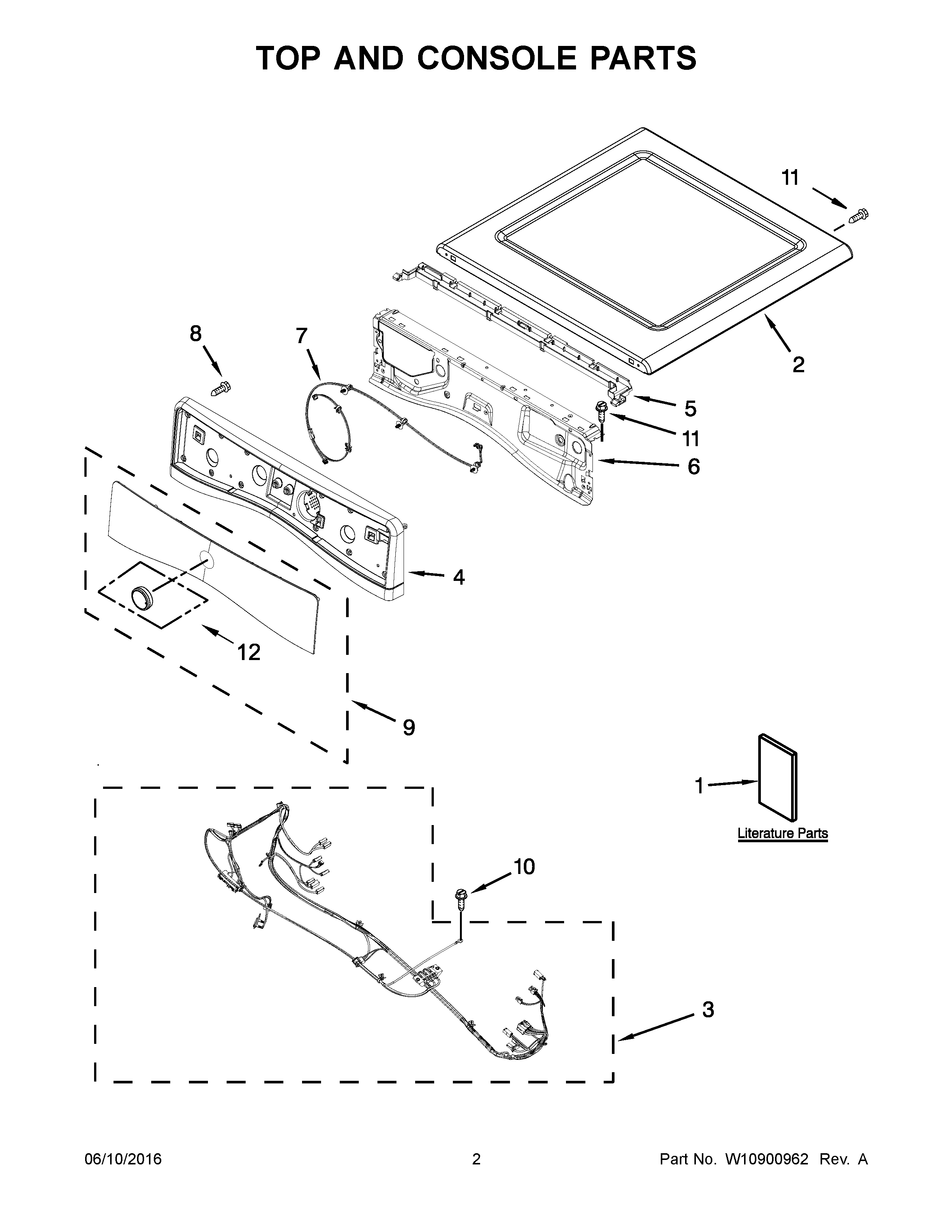 TOP AND CONSOLE PARTS

11

8

7

2

5

11

6

4

12

9

1

Literature Parts

10

3

06/10/2016

2

Part No. W10900962 Rev. A