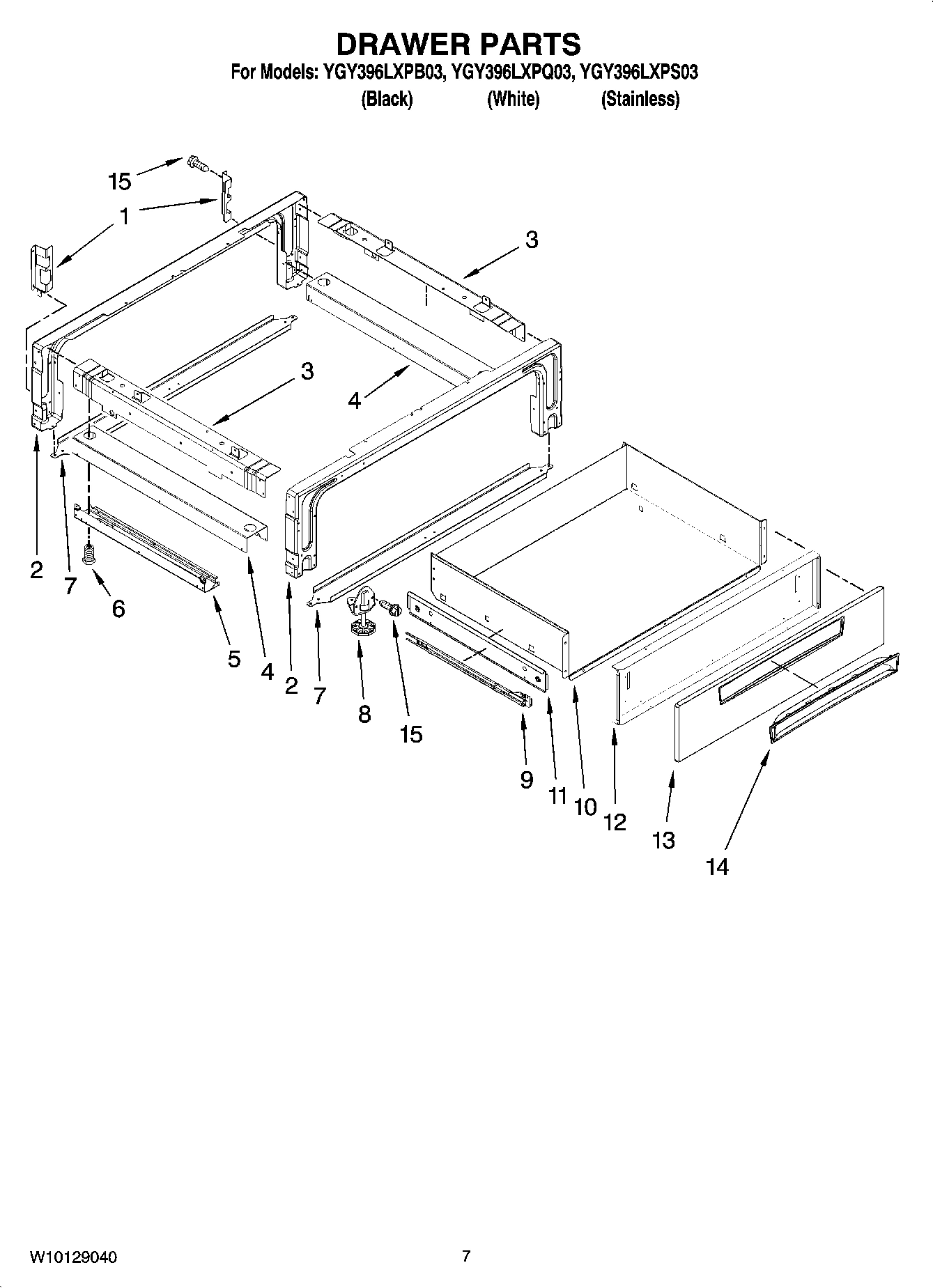 DRAWER PARTS

For Models: YGY396LXPB03, YGY396LXPQ03, YGY396LXPS03
(Black) (White) (Stainless)

15
1
3
3
4
2
7
6
5
4
2
7
8
15
9
11
10
12
13
14

W10129040
7