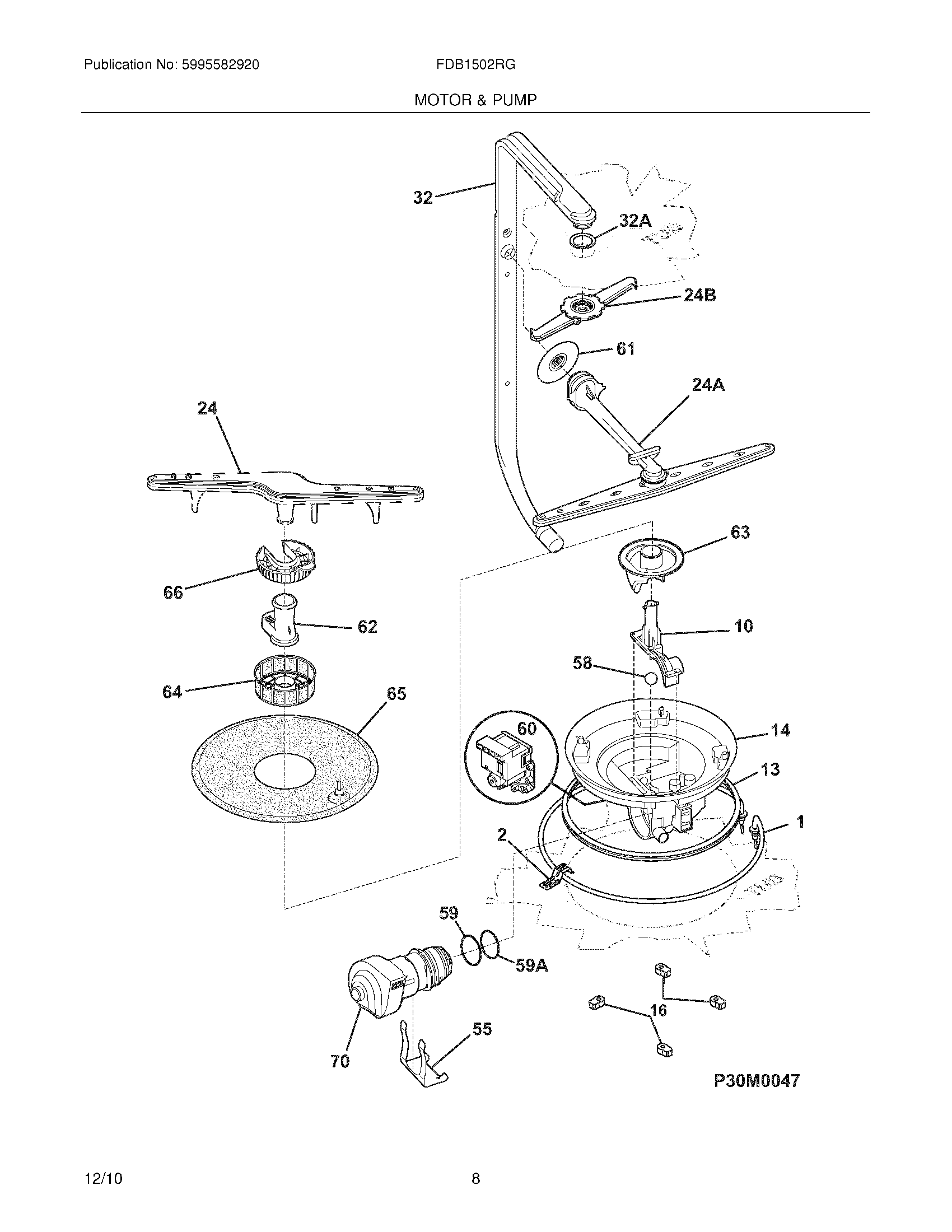 Publication No: 5995582920

FDB1502RG

MOTOR & PUMP

32

32A

24B

61

24A

24

63

66

62

10

58

64

65

60

14

13

1

2

59

59A

16

55

70

P30M0047

12/10

8