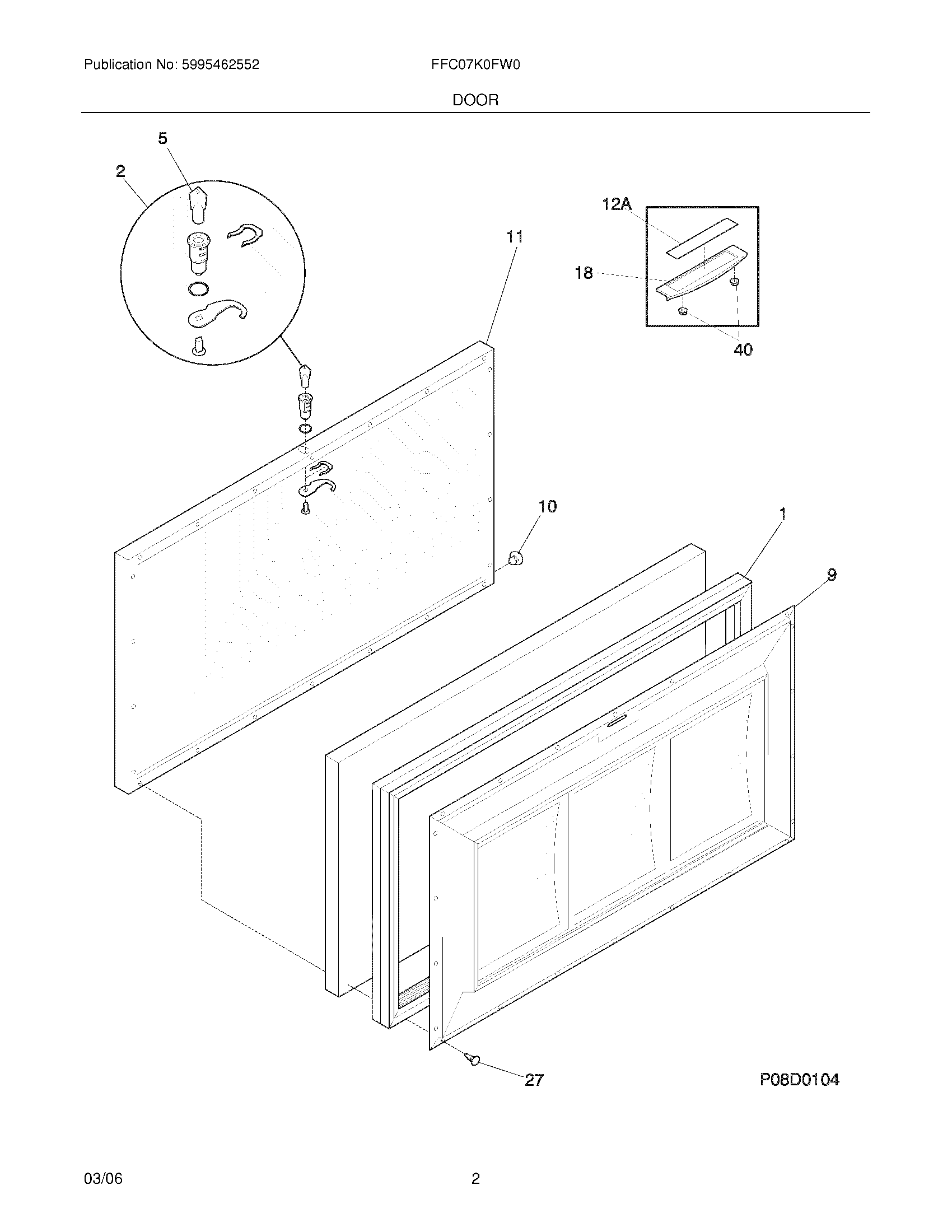 Publication No: 5995462552

FFC07K0FW0

DOOR

5

2

12A

11

18

40

10

1

9

27

P08D0104

03/06

2