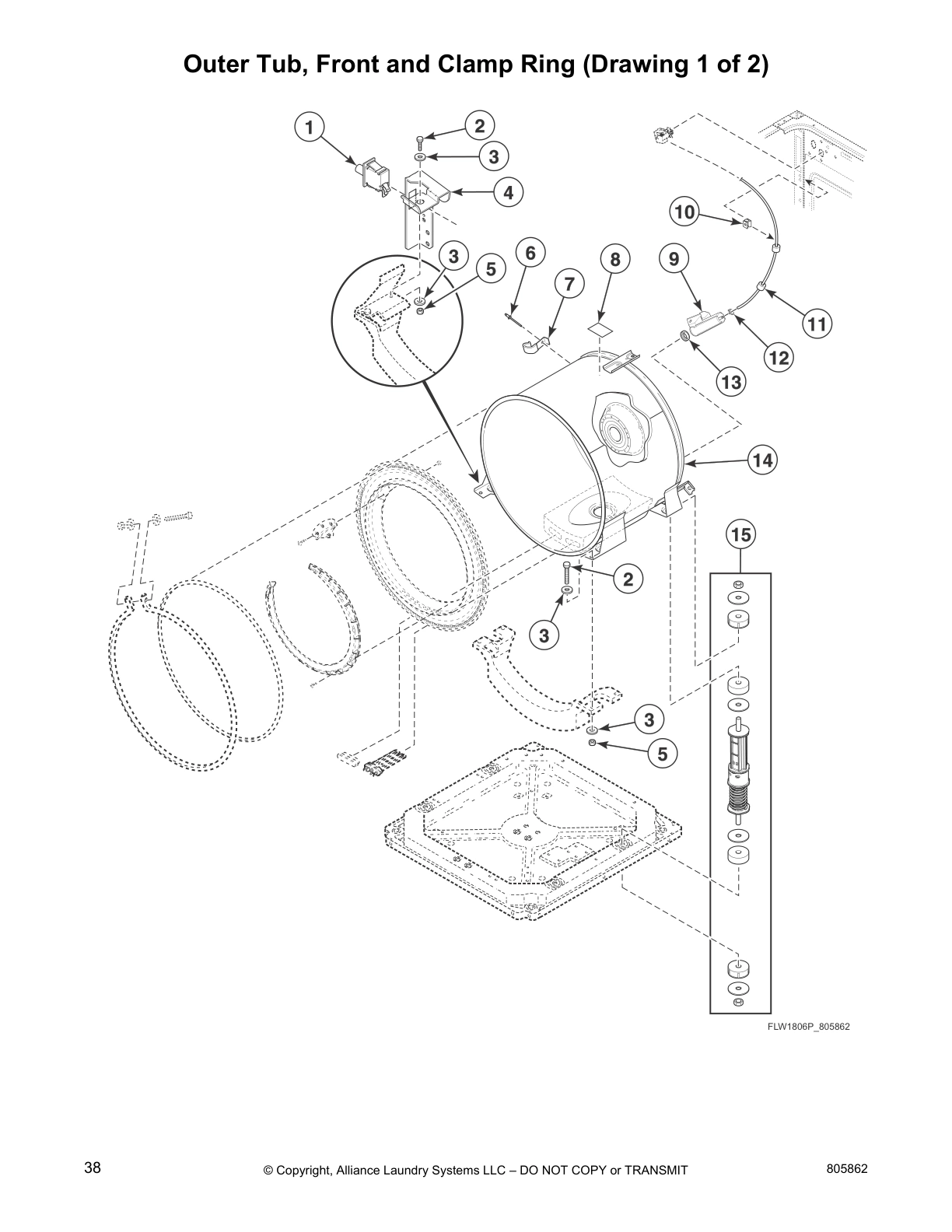 Outer Tub, Front and Clamp Ring (Drawing 1 of 2)

1
2
3
4
3
5
6
7
8
9
10
11
12
13
14
15
2
3
3
5

FLW1806P_805862

38

© Copyright, Alliance Laundry Systems LLC – DO NOT COPY or TRANSMIT

805862