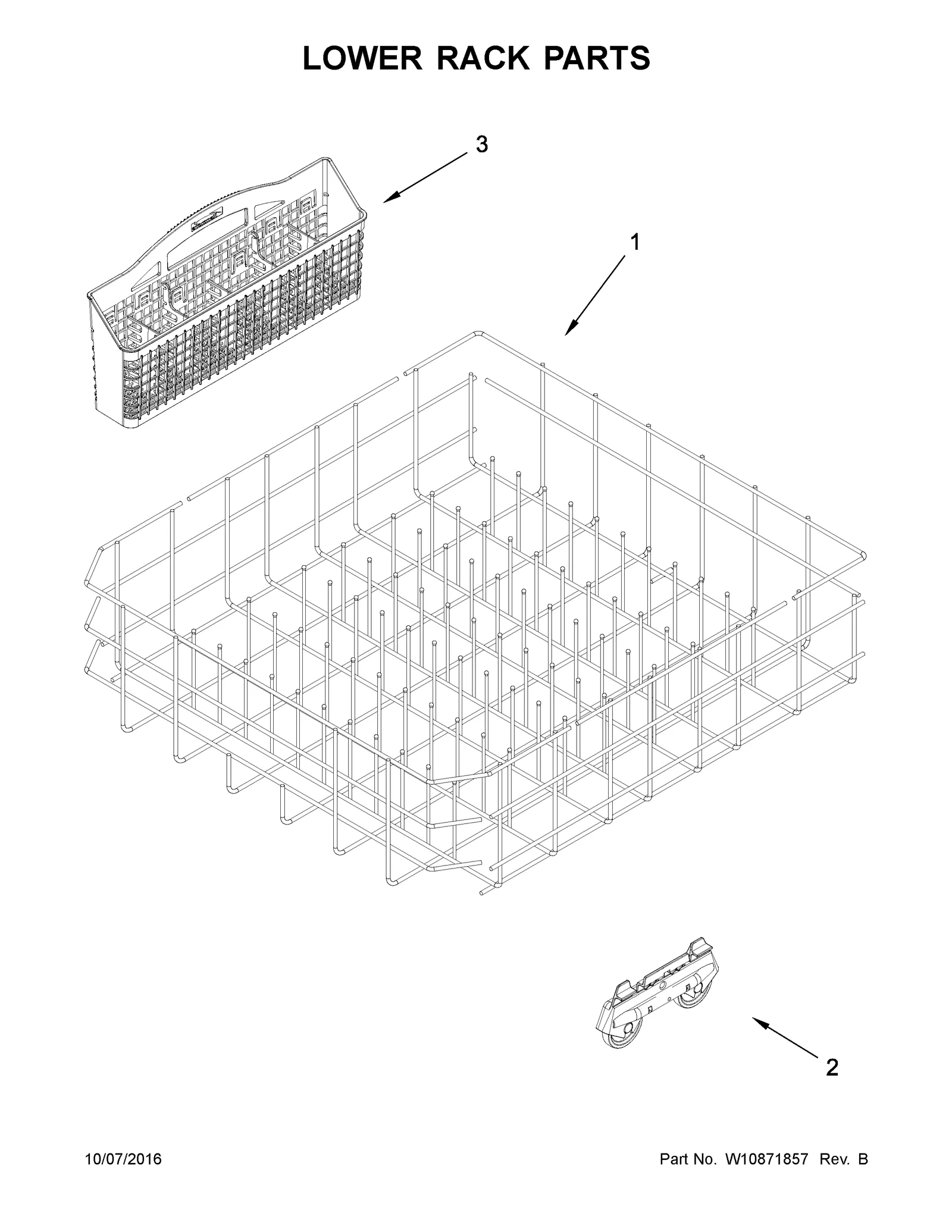 LOWER RACK PARTS

3

1

2

10/07/2016

Part No. W10871857 Rev. B