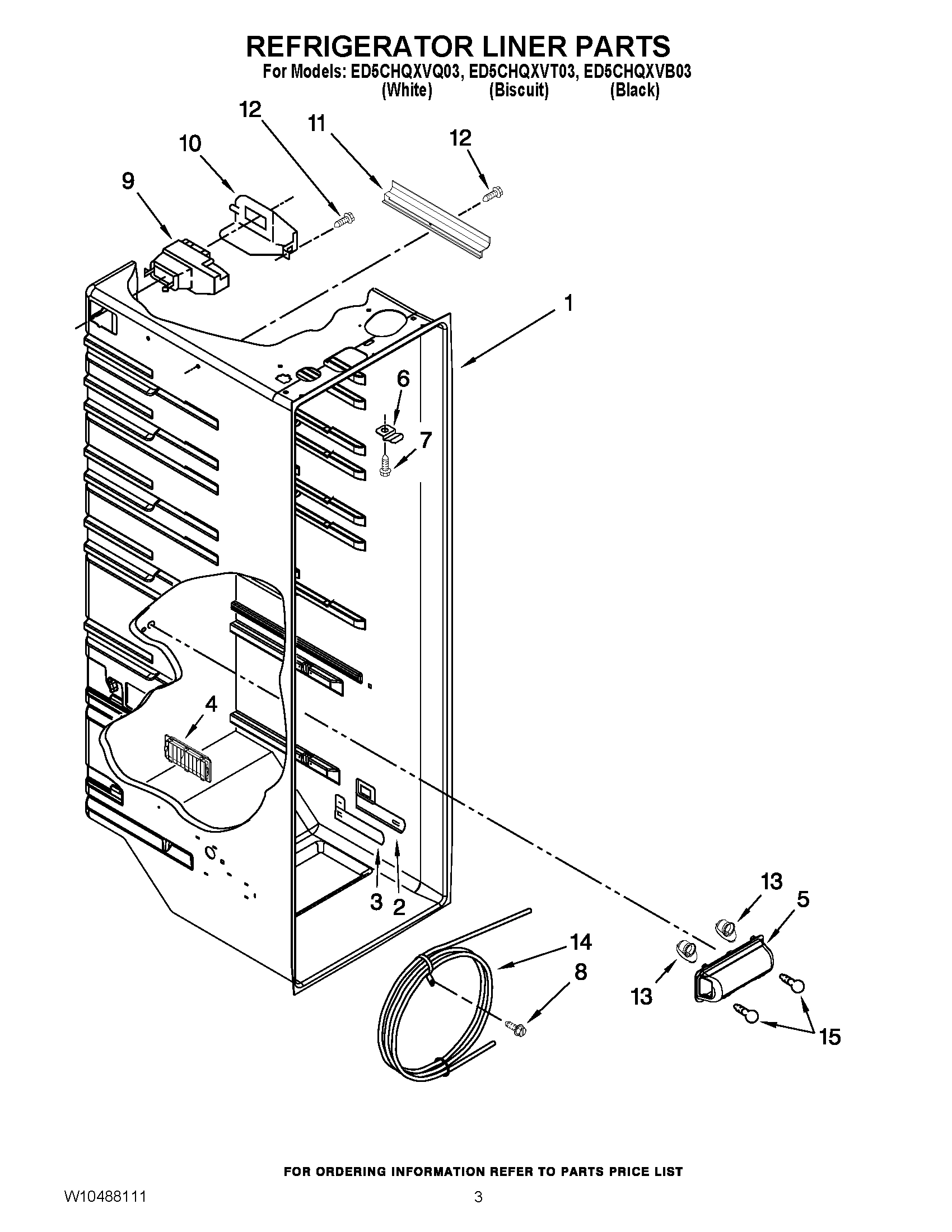 REFRIGERATOR LINER PARTS

For Models: ED5CHQXVQ03, ED5CHQXVT03, ED5CHQXVB03
(White) (Biscuit) (Black)

12
11
12
10
9
1
6
7
4
3
2
13
5
14
8
13
15

FOR ORDERING INFORMATION REFER TO PARTS PRICE LIST

W10488111
3