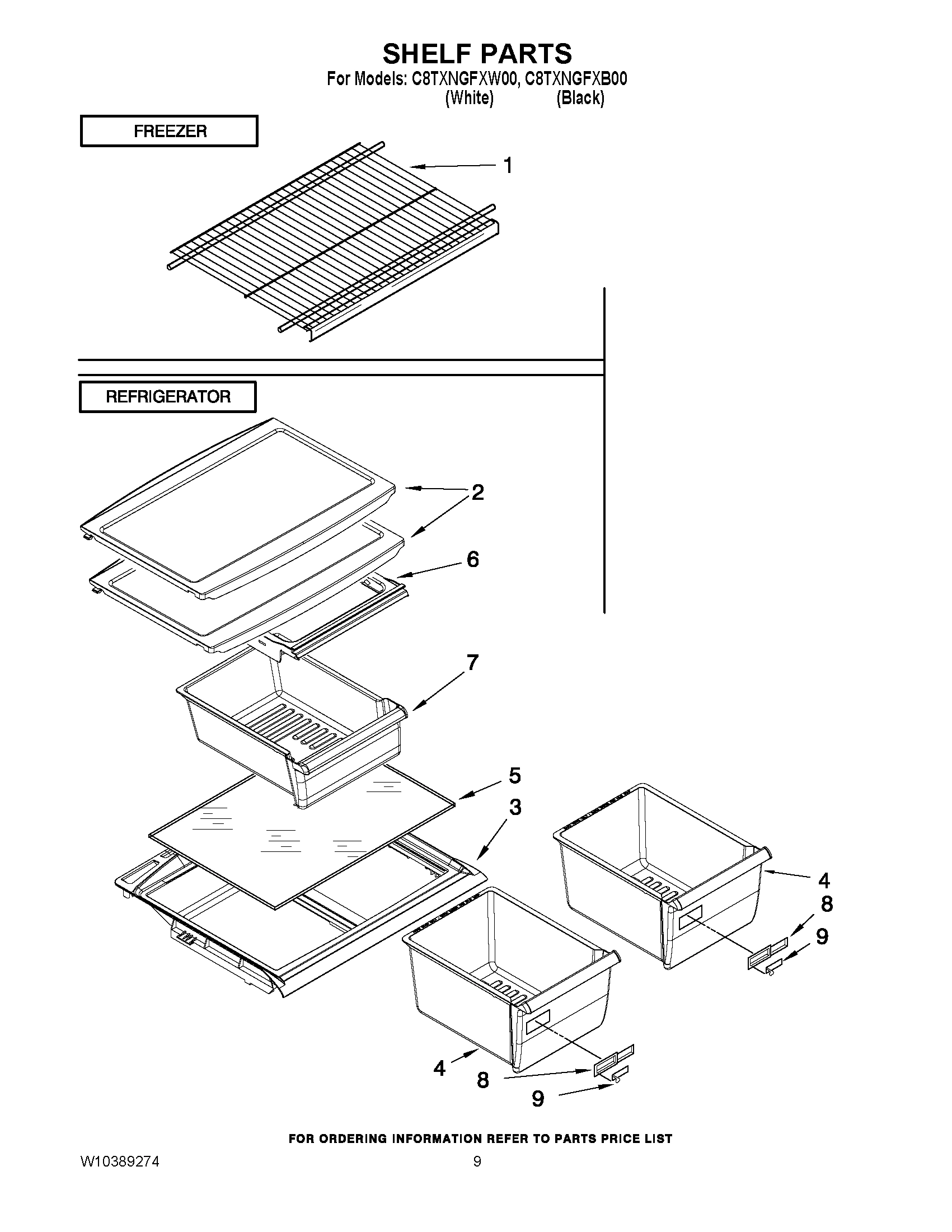 SHELF PARTS
For Models: C8TXNGFXW00, C8TXNGFXB00
(White) (Black)

FREEZER

1

REFRIGERATOR

2

6

7

5

3

4

8

9

4

8

9

FOR ORDERING INFORMATION REFER TO PARTS PRICE LIST

W10389274

9