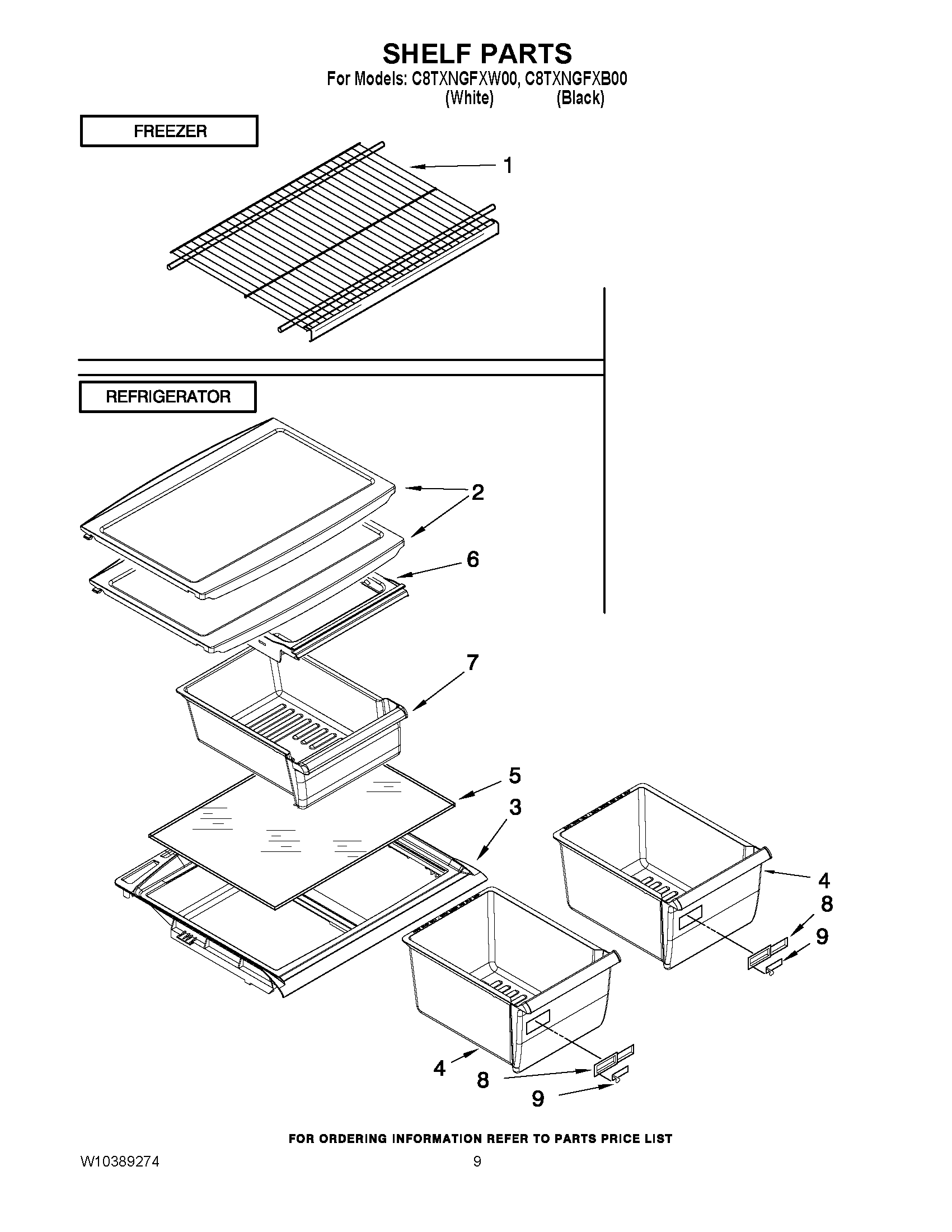 SHELF PARTS
For Models: C8TXNGFXW00, C8TXNGFXB00
(White) (Black)

FREEZER

1

REFRIGERATOR

2

6

7

5

3

4

8

9

4

8

9

FOR ORDERING INFORMATION REFER TO PARTS PRICE LIST

W10389274

9