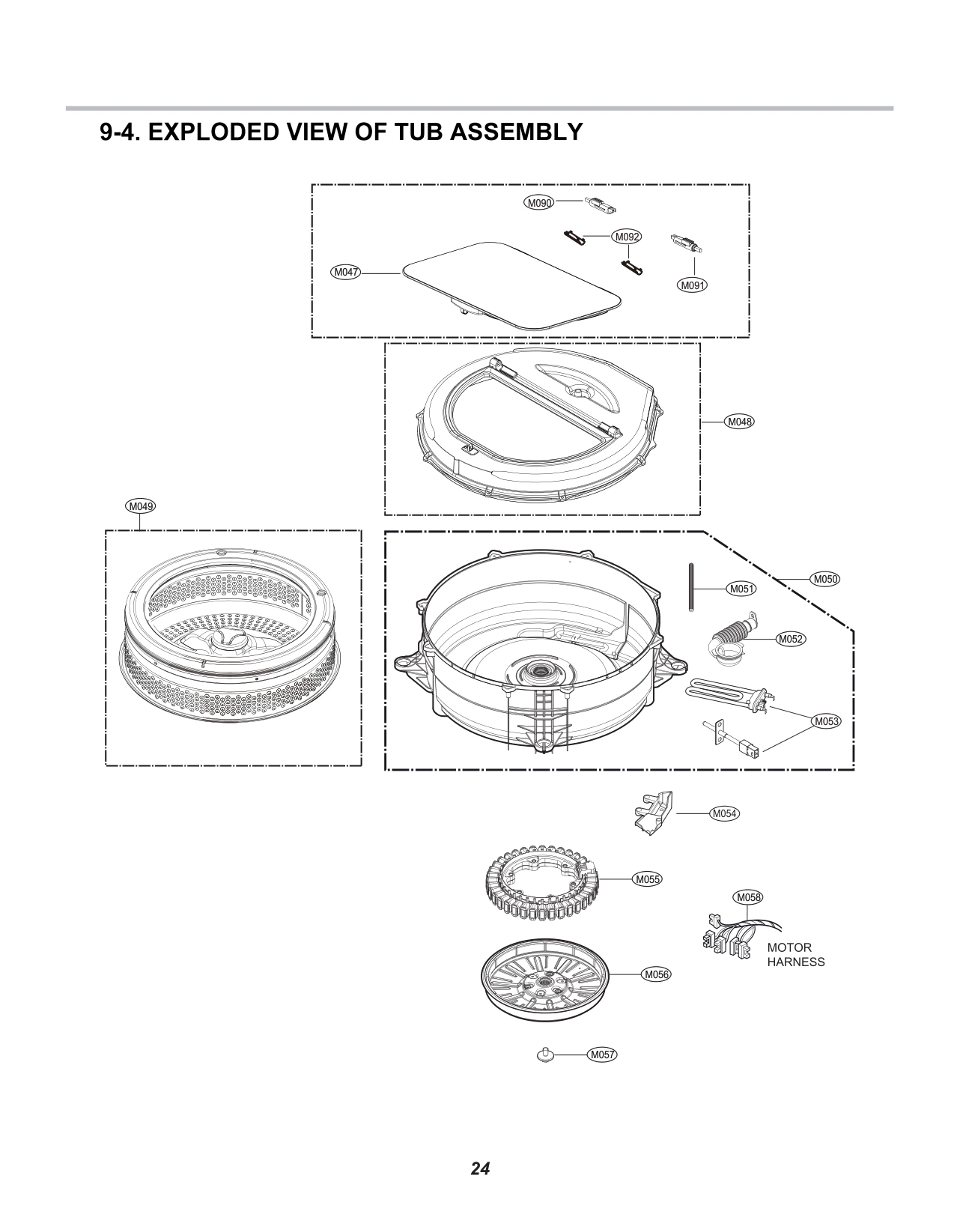 9-4. EXPLODED VIEW OF TUB ASSEMBLY

M090
M092
M047
M091
M048
M049
M051
M050
M052
M053
M054
M055
M058
MOTOR HARNESS
M056
M057

24