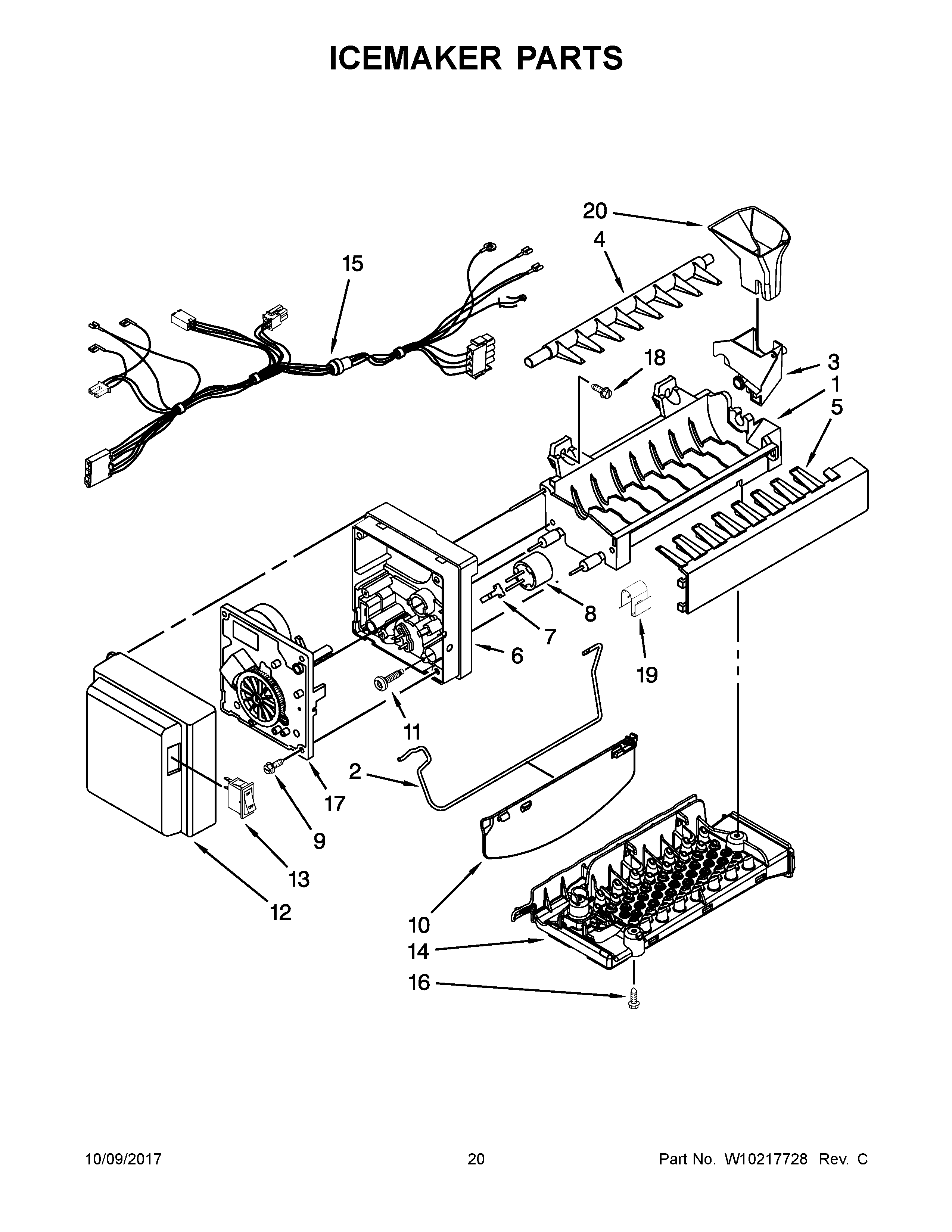 ICEMAKER PARTS

20
4
15
18
3
1
5
8
7
6
19
11
2
17
9
13
12
10
14
16

10/09/2017 20 Part No. W10217728 Rev. C