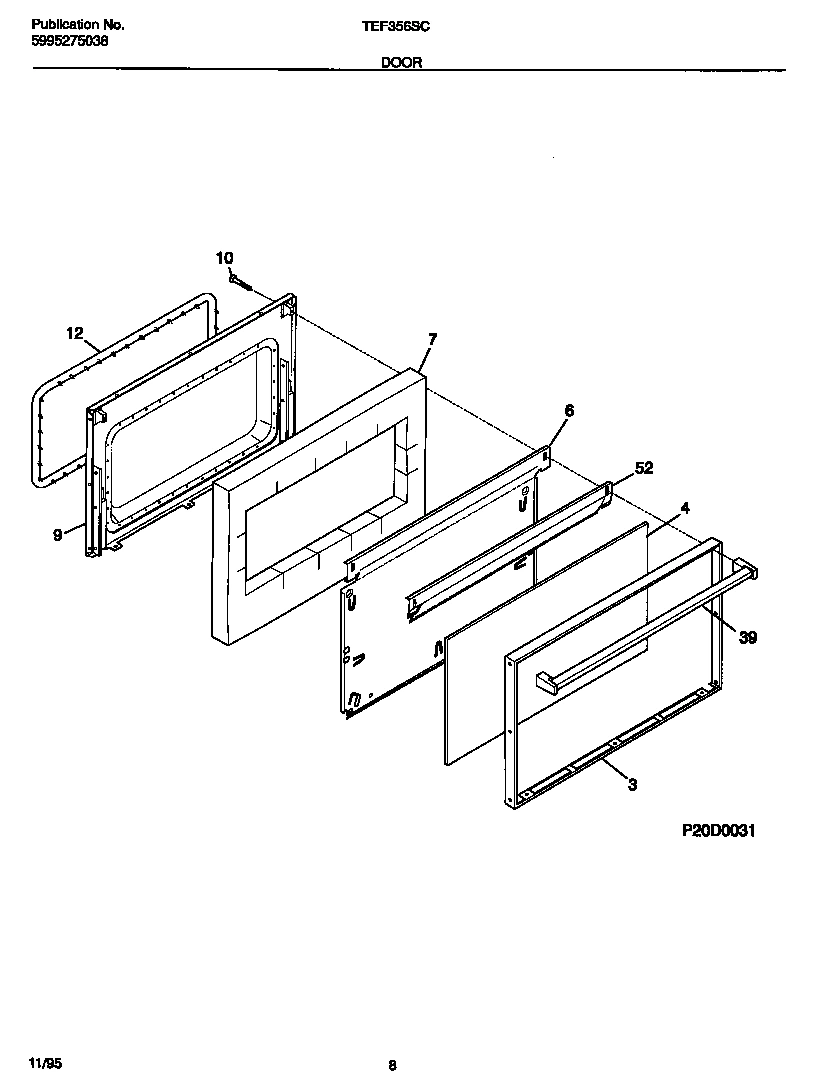 Publication No.
5995275038

TEF356SC

DOOR

10
12
7
6
52
4
9
39
3

P20D0031

11/95

8