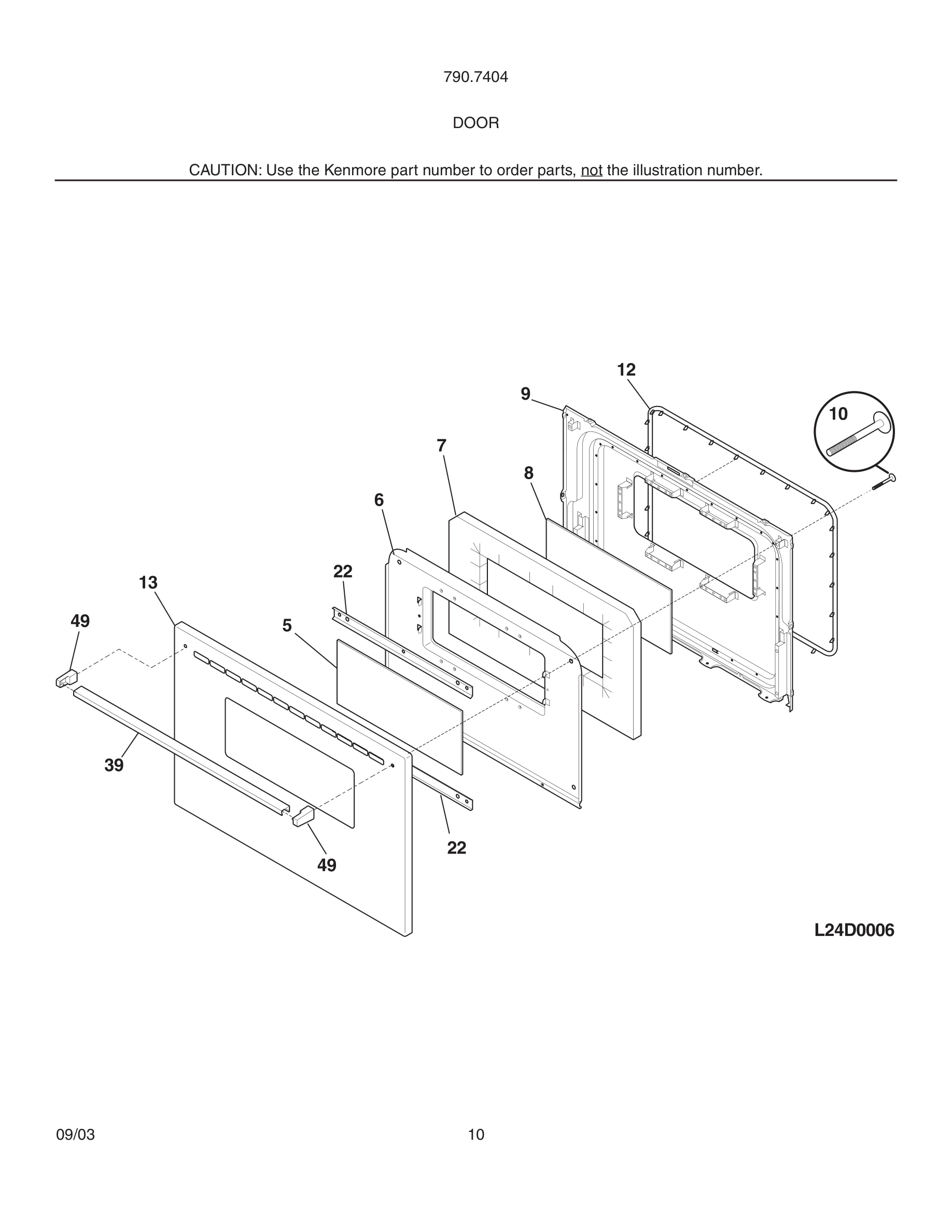 790.7404

DOOR

CAUTION: Use the Kenmore part number to order parts, not the illustration number.

12

9

10

7

8

6

22

13

49

5

39

22

49

L24D0006

09/03

10