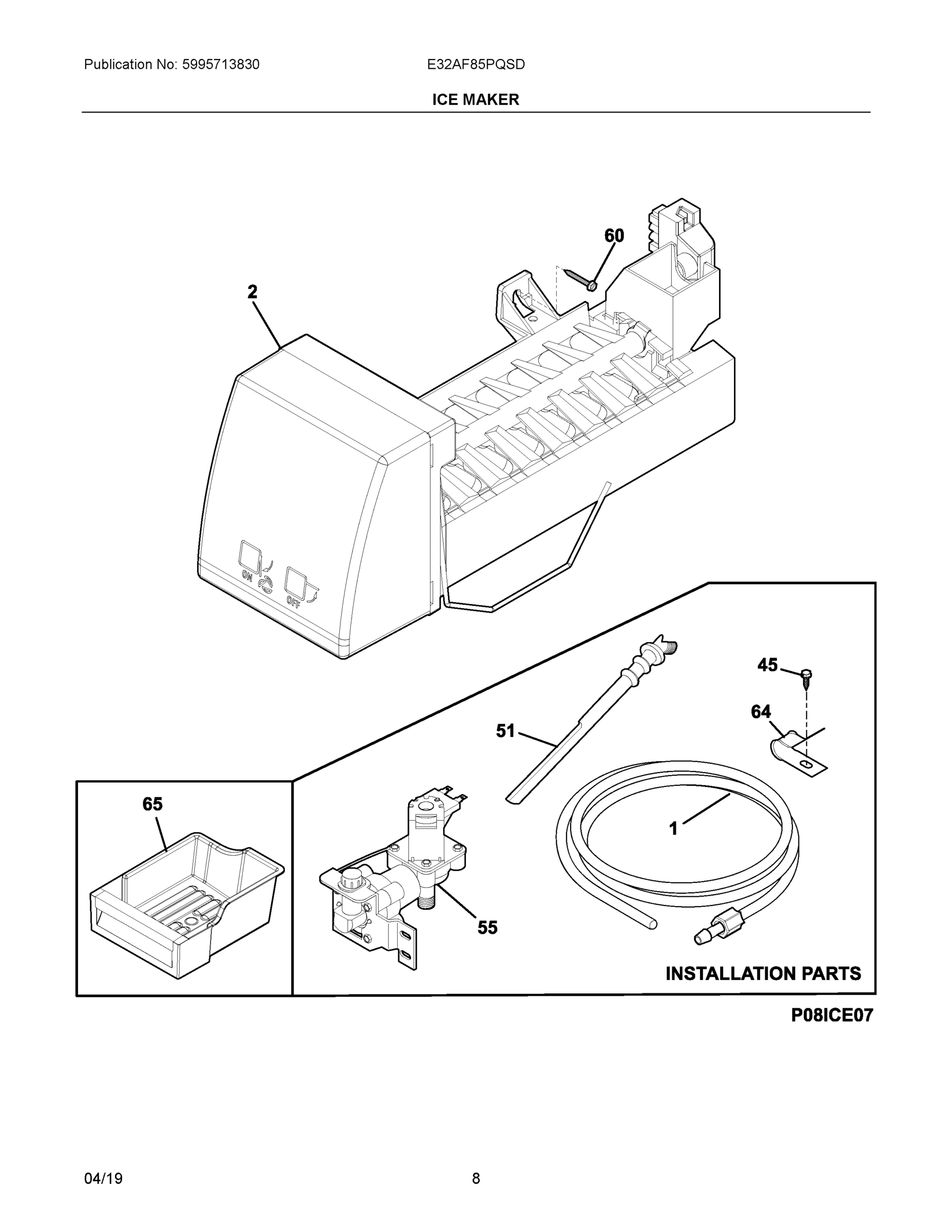 Publication No: 5995713830

E32AF85PQSD

ICE MAKER

60

2

ON

OFF

45

64

51

65

1

55

INSTALLATION PARTS

P08ICE07

04/19

8