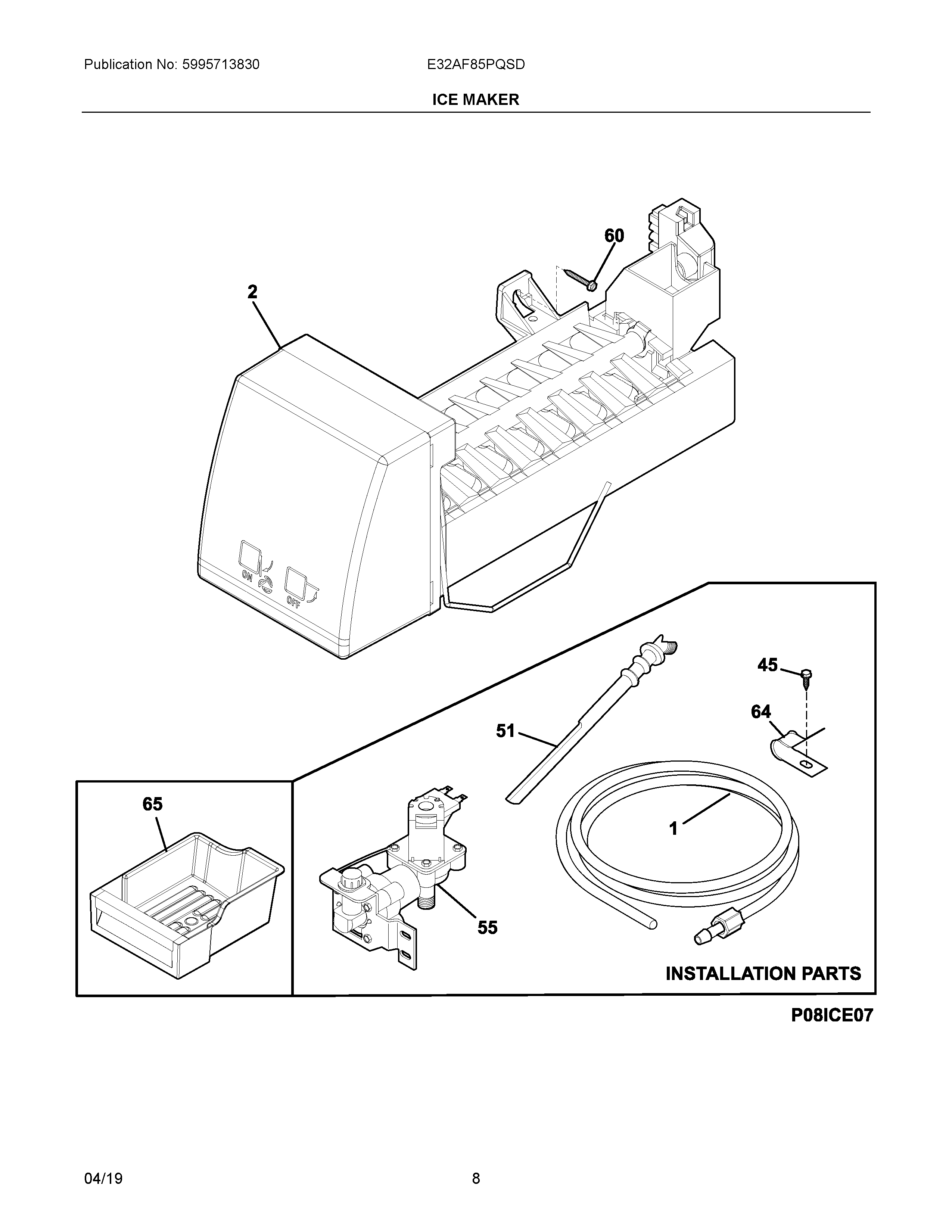 Publication No: 5995713830

E32AF85PQSD

ICE MAKER

60

2

ON

OFF

45

64

51

65

1

55

INSTALLATION PARTS

P08ICE07

04/19

8