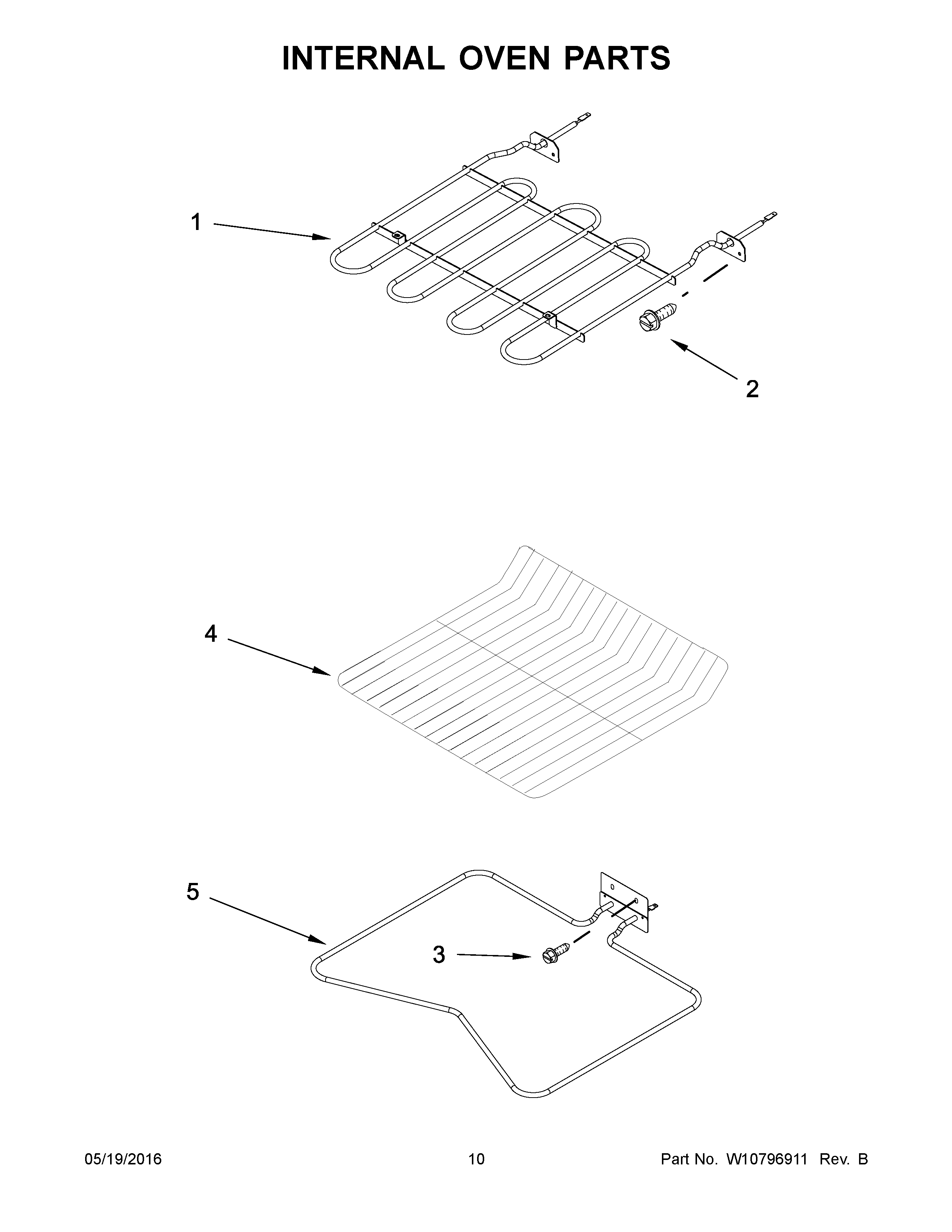 INTERNAL OVEN PARTS

1

2

4

5

3

05/19/2016

10

Part No. W10796911 Rev. B