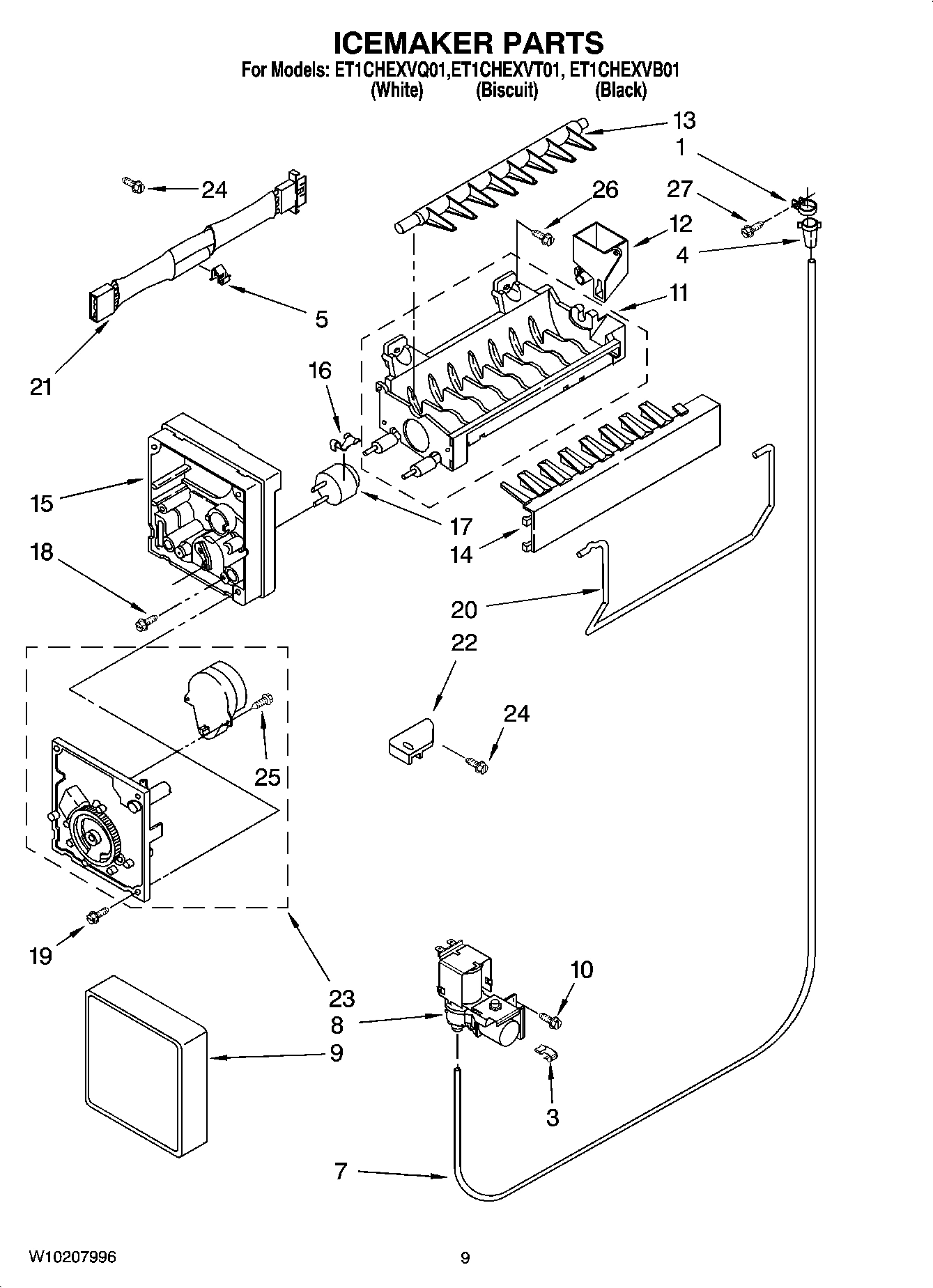 ICEMAKER PARTS
For Models: ET1CHEXVQ01,ET1CHEXVT01, ET1CHEXVB01
(White) (Biscuit) (Black)

13
1
24
26
27
12
4
5
11
21
16
15
17
14
18
20
22
24
25
19
23
10
8
9
3
7

W10207996
9